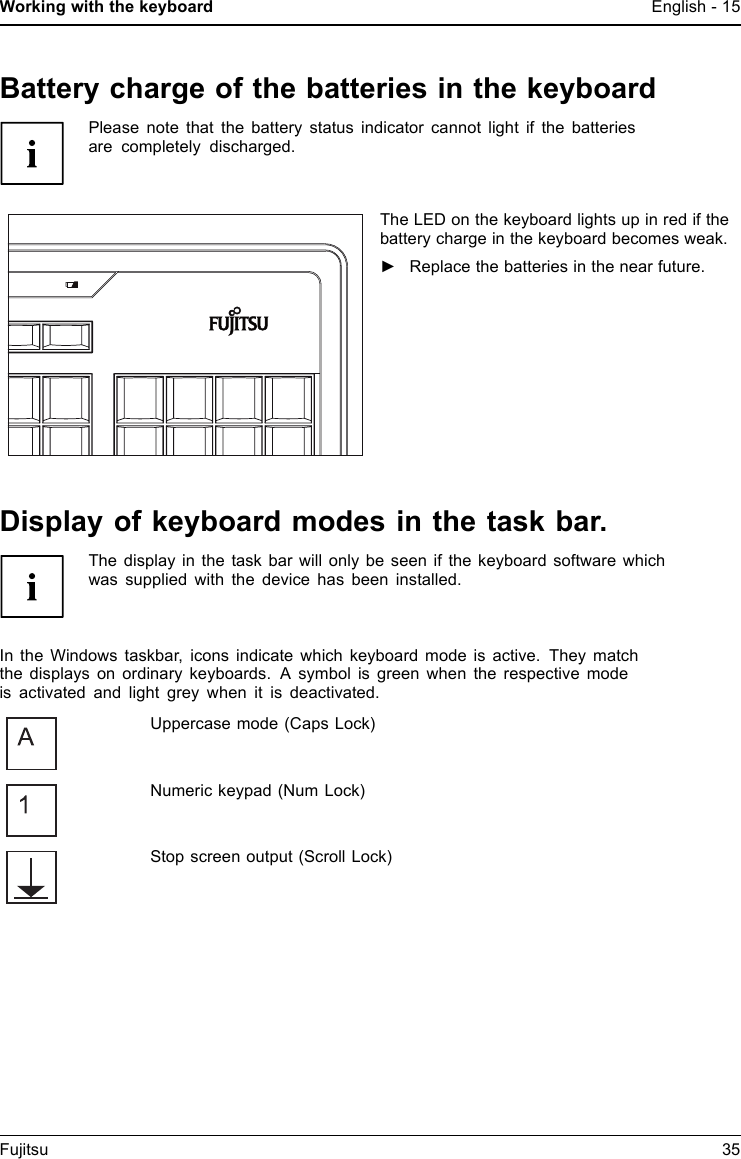 Working with the keyboard English - 15

Battery charge of the batteries in the keyboard

i

Please note that the battery status indicator cannot light if the batteries are completely discharged.

FUJITSU

The LED on the keyboard lights up in red if the battery charge in the keyboard becomes weak.

► Replace the batteries in the near future.

Display of keyboard modes in the task bar.

i

The display in the task bar will only be seen if the keyboard software which was supplied with the device has been installed.

In the Windows taskbar, icons indicate which keyboard mode is active. They match the displays on ordinary keyboards. A symbol is green when the respective mode is activated and light grey when it is deactivated.

A

Uppercase mode (Caps Lock)

1

Numeric keypad (Num Lock)

Stop screen output (Scroll Lock)

Fujitsu 35