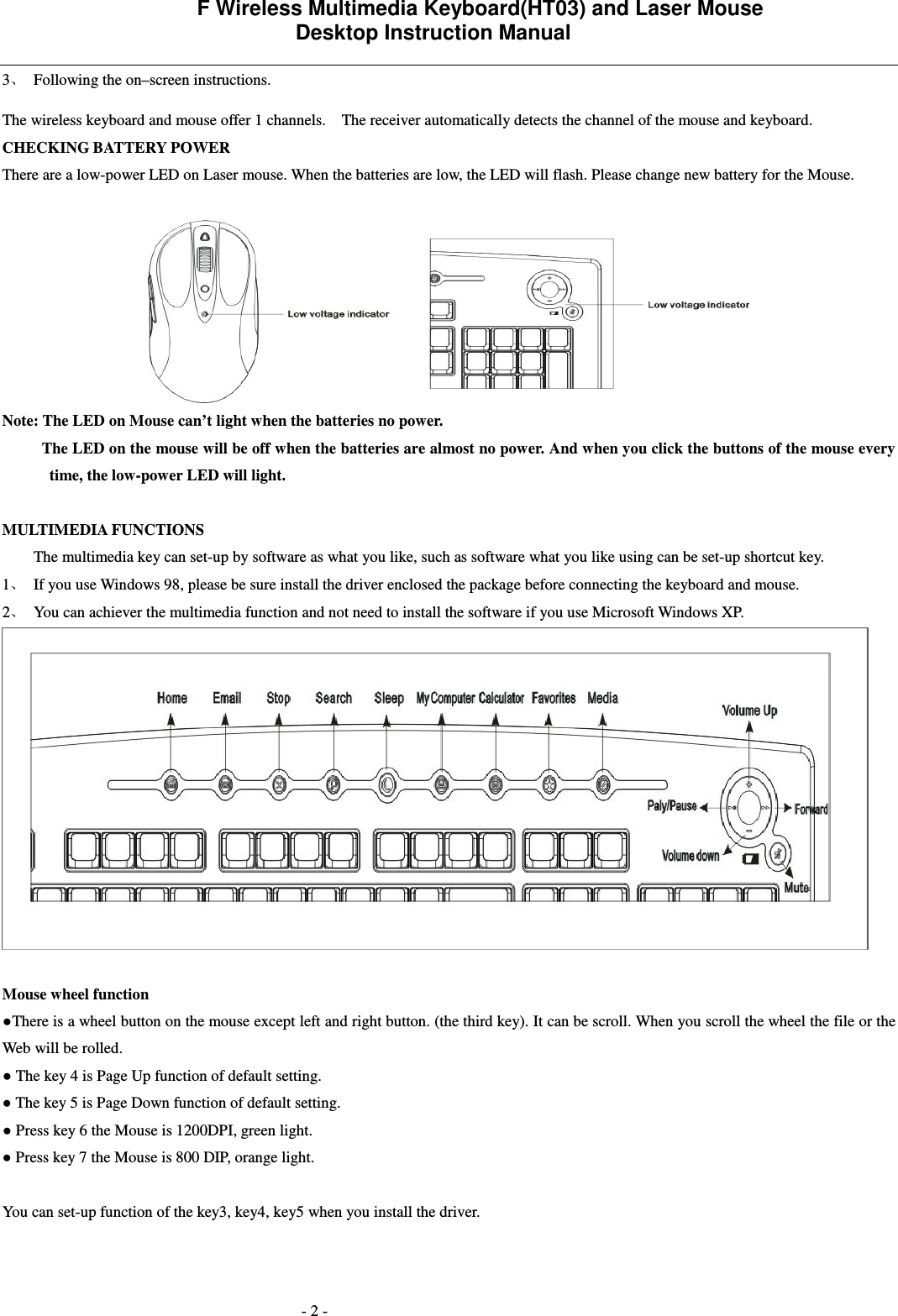 F Wireless Multimedia Keyboard(HT03) and Laser Mouse
Desktop Instruction Manual

3、 Following the on–screen instructions.

The wireless keyboard and mouse offer 1 channels. The receiver automatically detects the channel of the mouse and keyboard.

CHECKING BATTERY POWER

There are a low-power LED on Laser mouse. When the batteries are low, the LED will flash. Please change new battery for the Mouse.

Low voltage indicator

Low voltage indicator

Note: The LED on Mouse can't light when the batteries no power.

The LED on the mouse will be off when the batteries are almost no power. And when you click the buttons of the mouse every time, the low-power LED will light.

MULTIMEDIA FUNCTIONS

The multimedia key can set-up by software as what you like, such as software what you like using can be set-up shortcut key.

1、 If you use Windows 98, please be sure install the driver enclosed the package before connecting the keyboard and mouse.

2、 You can achiever the multimedia function and not need to install the software if you use Microsoft Windows XP.

Home Email Stop Search Sleep MyComputer Calculator Favorites Media Volume Up Paly/Pause Forward Volume down Mute

Mouse wheel function

●There is a wheel button on the mouse except left and right button. (the third key). It can be scroll. When you scroll the wheel the file or the Web will be rolled.

● The key 4 is Page Up function of default setting.

● The key 5 is Page Down function of default setting.

● Press key 6 the Mouse is 1200DPI, green light.

● Press key 7 the Mouse is 800 DIP, orange light.

You can set-up function of the key3, key4, key5 when you install the driver.

- 2 -