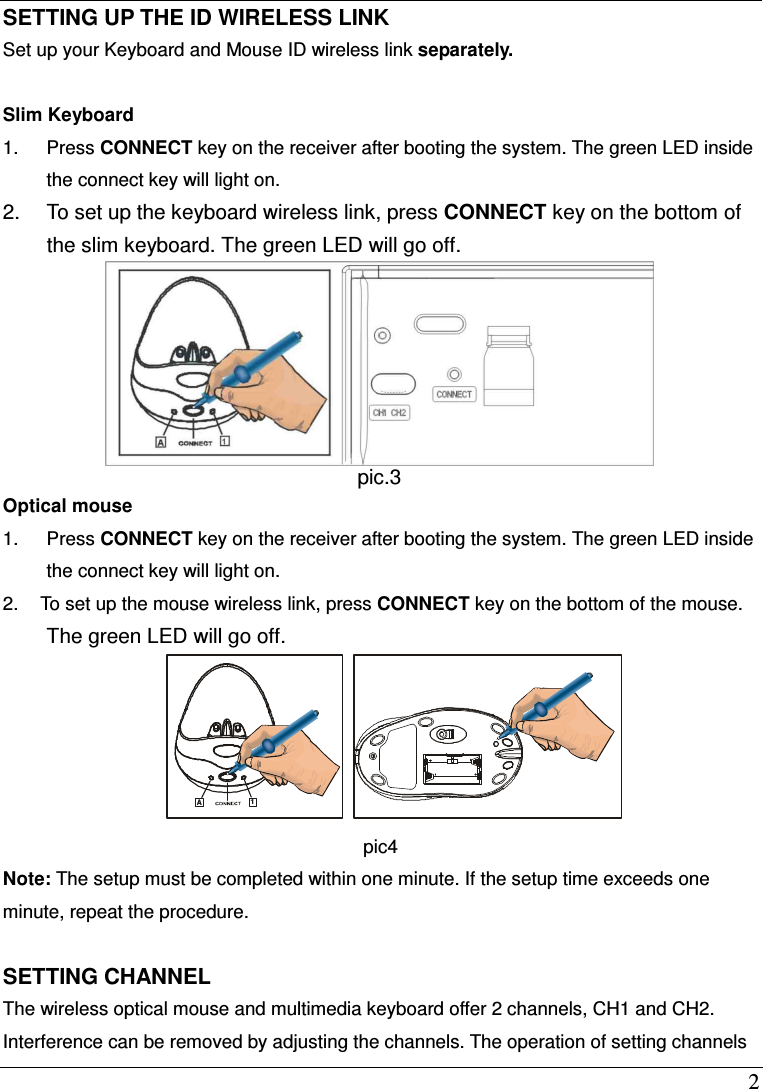 SETTING UP THE ID WIRELESS LINK
Set up your Keyboard and Mouse ID wireless link separately.

Slim Keyboard
1. Press CONNECT key on the receiver after booting the system. The green LED inside the connect key will light on.
2. To set up the keyboard wireless link, press CONNECT key on the bottom of the slim keyboard. The green LED will go off.

A CONNECT 1

CH1 CH2 CONNECT

pic.3

Optical mouse
1. Press CONNECT key on the receiver after booting the system. The green LED inside the connect key will light on.
2. To set up the mouse wireless link, press CONNECT key on the bottom of the mouse. The green LED will go off.

A CONNECT 1

pic4

Note: The setup must be completed within one minute. If the setup time exceeds one minute, repeat the procedure.

SETTING CHANNEL
The wireless optical mouse and multimedia keyboard offer 2 channels, CH1 and CH2. Interference can be removed by adjusting the channels. The operation of setting channels

2