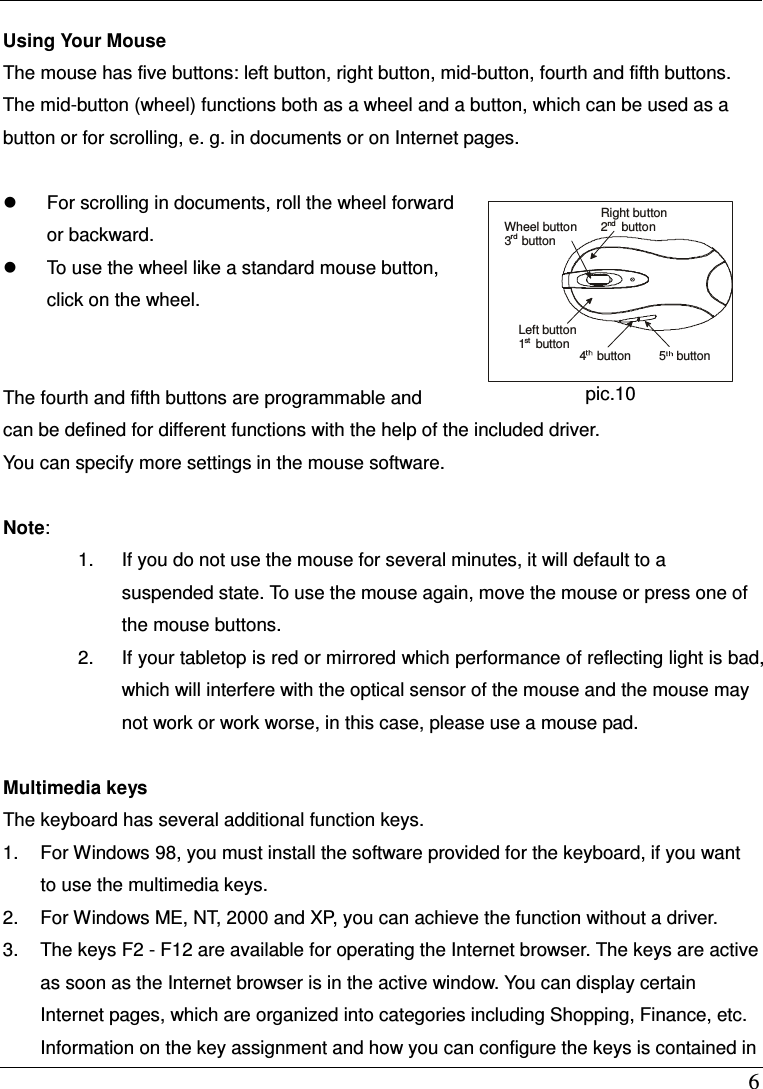 **Using Your Mouse**

The mouse has five buttons: left button, right button, mid-button, fourth and fifth buttons. The mid-button (wheel) functions both as a wheel and a button, which can be used as a button or for scrolling, e. g. in documents or on Internet pages.

- For scrolling in documents, roll the wheel forward or backward.
- To use the wheel like a standard mouse button, click on the wheel.

Wheel button
3rd button

Right button
2nd button

Left button
1st button

4th button

5th button

pic.10

The fourth and fifth buttons are programmable and can be defined for different functions with the help of the included driver. You can specify more settings in the mouse software.

**Note**:

1. If you do not use the mouse for several minutes, it will default to a suspended state. To use the mouse again, move the mouse or press one of the mouse buttons.
2. If your tabletop is red or mirrored which performance of reflecting light is bad, which will interfere with the optical sensor of the mouse and the mouse may not work or work worse, in this case, please use a mouse pad.

**Multimedia keys**

The keyboard has several additional function keys.

1. For Windows 98, you must install the software provided for the keyboard, if you want to use the multimedia keys.
2. For Windows ME, NT, 2000 and XP, you can achieve the function without a driver.
3. The keys F2 - F12 are available for operating the Internet browser. The keys are active as soon as the Internet browser is in the active window. You can display certain Internet pages, which are organized into categories including Shopping, Finance, etc. Information on the key assignment and how you can configure the keys is contained in

6