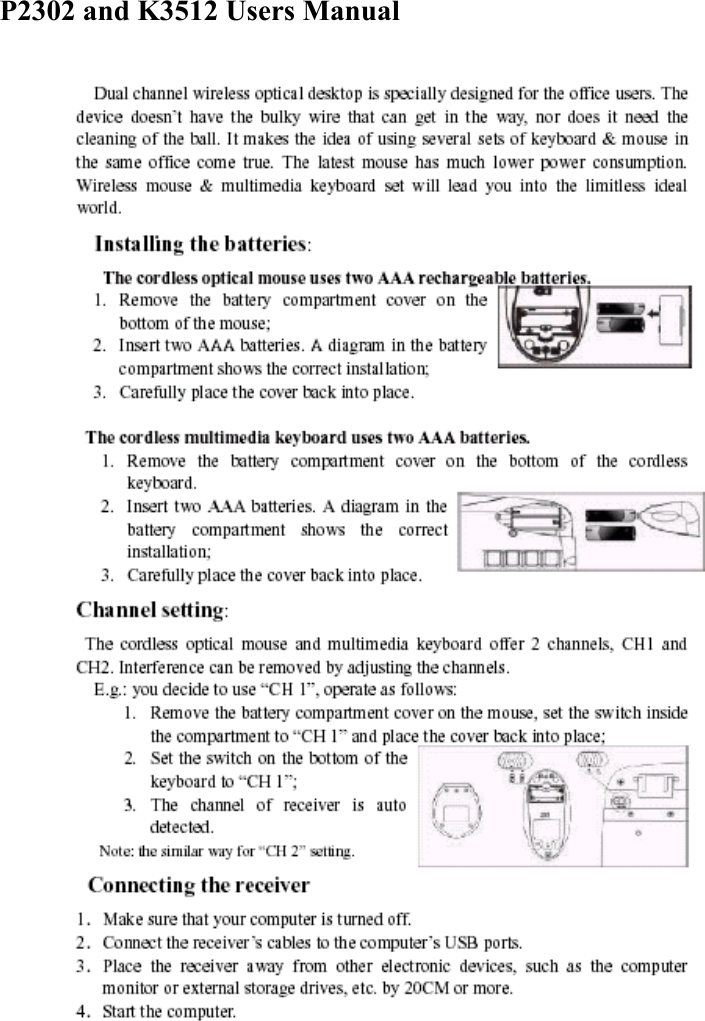 P2302 and K3512 Users Manual

Dual channel wireless optical desktop is specially designed for the office users. The device doesn't have the bulky wire that can get in the way, nor does it need the cleaning of the ball. It makes the idea of using several sets of keyboard & mouse in the same office come true. The latest mouse has much lower power consumption. Wireless mouse & multimedia keyboard set will lead you into the limitless ideal world.

Installing the batteries:

The cordless optical mouse uses two AAA rechargeable batteries.
1. Remove the battery compartment cover on the bottom of the mouse;
2. Insert two AAA batteries. A diagram in the battery compartment shows the correct installation;
3. Carefully place the cover back into place.

The cordless multimedia keyboard uses two AAA batteries.
1. Remove the battery compartment cover on the bottom of the cordless keyboard.
2. Insert two AAA batteries. A diagram in the battery compartment shows the correct installation;
3. Carefully place the cover back into place.

Channel setting:

The cordless optical mouse and multimedia keyboard offer 2 channels, CH1 and CH2. Interference can be removed by adjusting the channels.
E.g.: you decide to use "CH 1", operate as follows:
1. Remove the battery compartment cover on the mouse, set the switch inside the compartment to "CH 1" and place the cover back into place;
2. Set the switch on the bottom of the keyboard to "CH 1";
3. The channel of receiver is auto detected.
Note: the similar way for "CH 2" setting.

Connecting the receiver

1. Make sure that your computer is turned off.
2. Connect the receiver's cables to the computer's USB ports.
3. Place the receiver away from other electronic devices, such as the computer monitor or external storage drives, etc. by 20CM or more.
4. Start the computer.