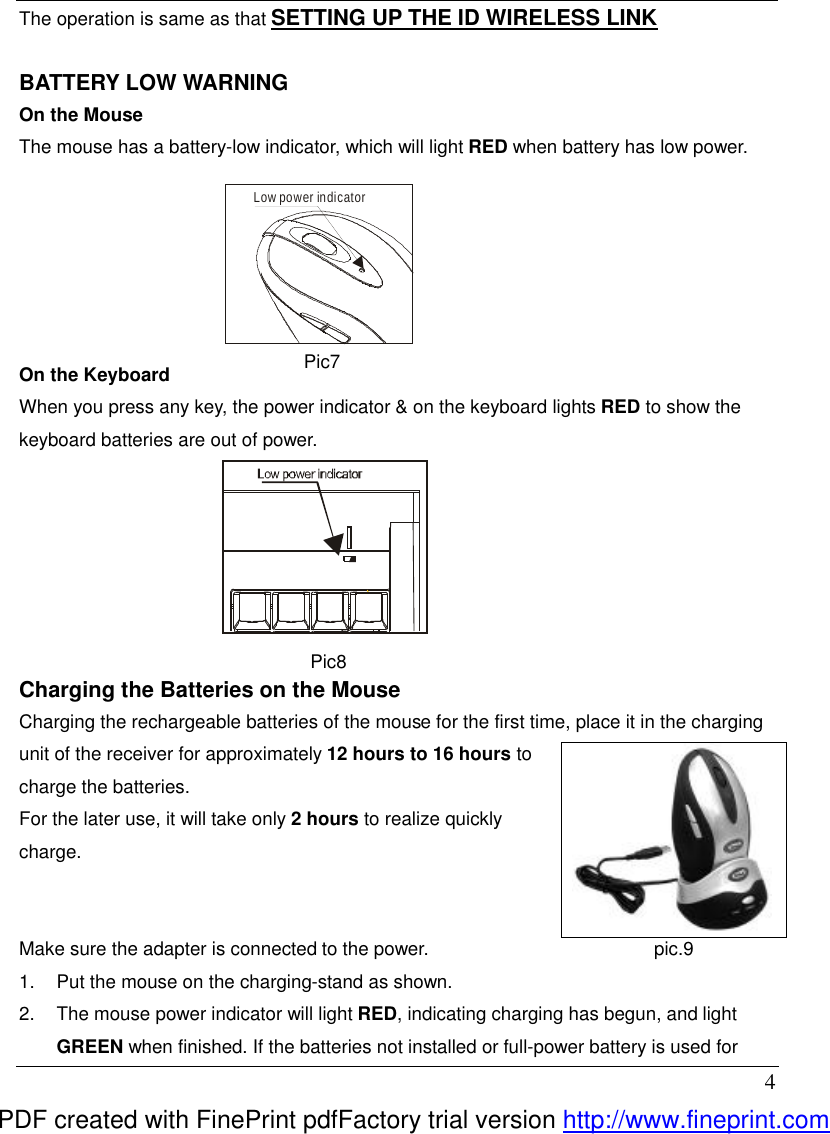 The operation is same as that SETTING UP THE ID WIRELESS LINK

BATTERY LOW WARNING

On the Mouse

The mouse has a battery-low indicator, which will light RED when battery has low power.

Low power indicator

Pic7

On the Keyboard

When you press any key, the power indicator & on the keyboard lights RED to show the keyboard batteries are out of power.

Low power indicator

Pic8

Charging the Batteries on the Mouse

Charging the rechargeable batteries of the mouse for the first time, place it in the charging unit of the receiver for approximately 12 hours to 16 hours to charge the batteries.

For the later use, it will take only 2 hours to realize quickly charge.

Make sure the adapter is connected to the power.

pic.9

1. Put the mouse on the charging-stand as shown.

2. The mouse power indicator will light RED, indicating charging has begun, and light GREEN when finished. If the batteries not installed or full-power battery is used for

4

PDF created with FinePrint pdfFactory trial version http://www.fineprint.com