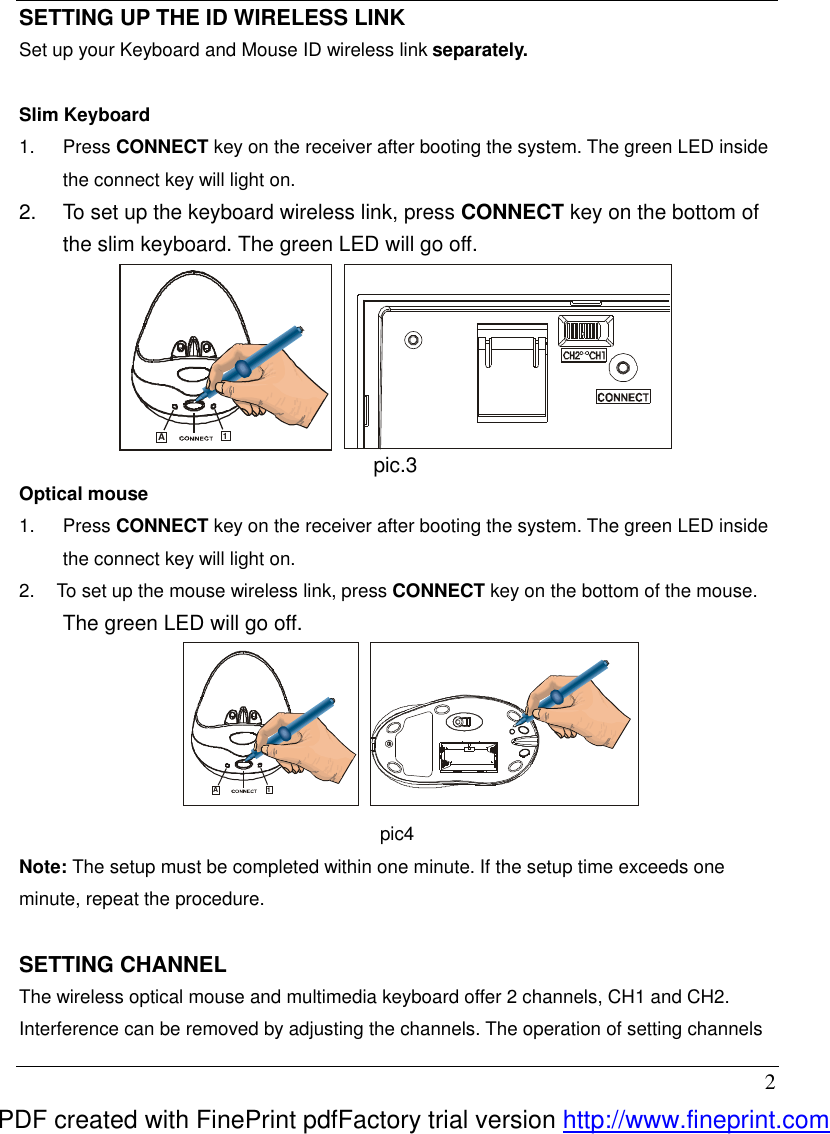 SETTING UP THE ID WIRELESS LINK
Set up your Keyboard and Mouse ID wireless link separately.

Slim Keyboard
1. Press CONNECT key on the receiver after booting the system. The green LED inside the connect key will light on.
2. To set up the keyboard wireless link, press CONNECT key on the bottom of the slim keyboard. The green LED will go off.

A CONNECT 1

CH2 CH1
CONNECT

pic.3
Optical mouse
1. Press CONNECT key on the receiver after booting the system. The green LED inside the connect key will light on.
2. To set up the mouse wireless link, press CONNECT key on the bottom of the mouse. The green LED will go off.

A CONNECT 1

pic4
Note: The setup must be completed within one minute. If the setup time exceeds one minute, repeat the procedure.

SETTING CHANNEL
The wireless optical mouse and multimedia keyboard offer 2 channels, CH1 and CH2. Interference can be removed by adjusting the channels. The operation of setting channels

2
PDF created with FinePrint pdfFactory trial version http://www.fineprint.com