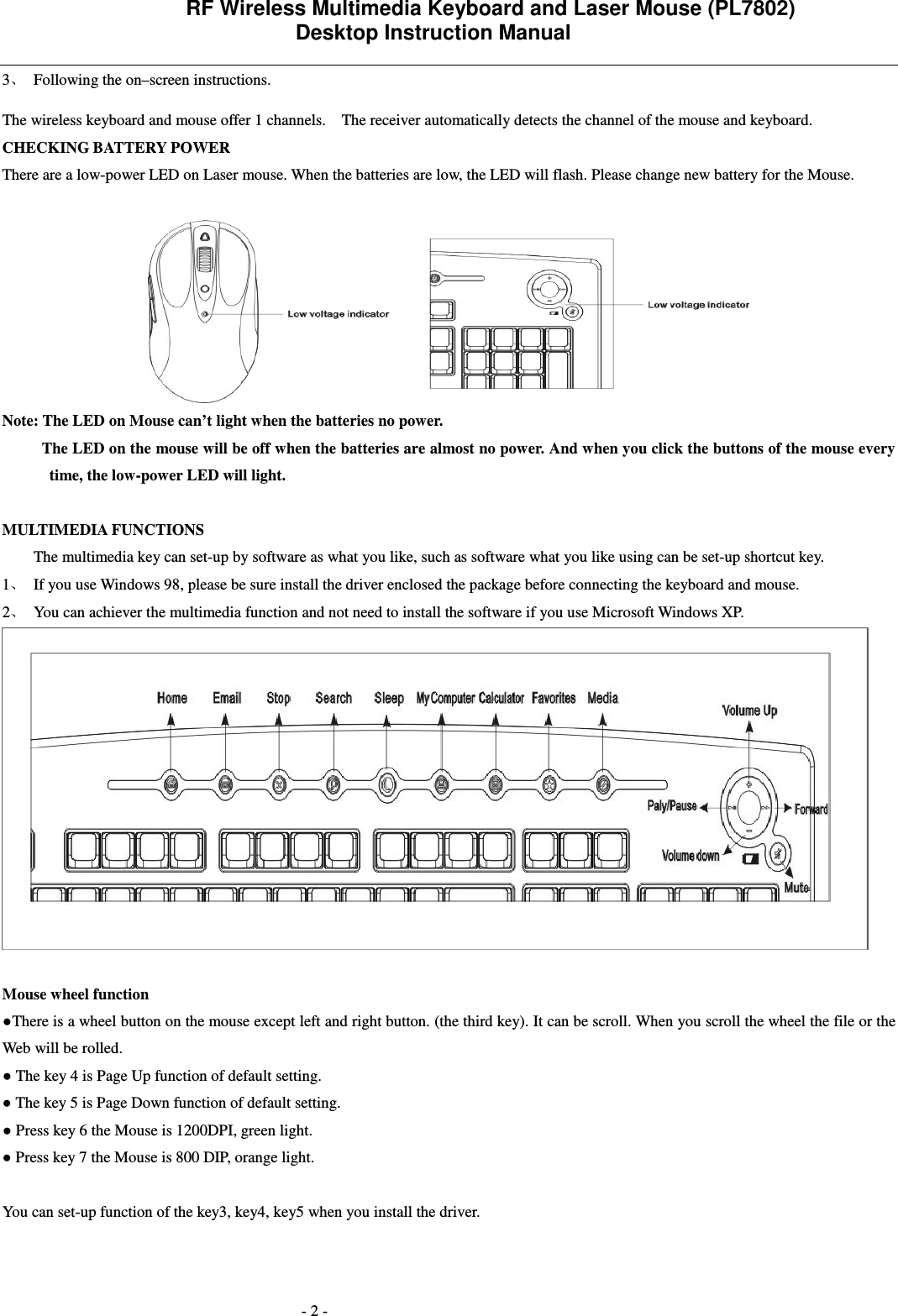 RF Wireless Multimedia Keyboard and Laser Mouse (PL7802)
Desktop Instruction Manual

3、 Following the on–screen instructions.

The wireless keyboard and mouse offer 1 channels. The receiver automatically detects the channel of the mouse and keyboard.

CHECKING BATTERY POWER

There are a low-power LED on Laser mouse. When the batteries are low, the LED will flash. Please change new battery for the Mouse.

Low voltage indicator

Low voltage indicator

Note: The LED on Mouse can't light when the batteries no power.

The LED on the mouse will be off when the batteries are almost no power. And when you click the buttons of the mouse every time, the low-power LED will light.

MULTIMEDIA FUNCTIONS

The multimedia key can set-up by software as what you like, such as software what you like using can be set-up shortcut key.

1、 If you use Windows 98, please be sure install the driver enclosed the package before connecting the keyboard and mouse.

2、 You can achiever the multimedia function and not need to install the software if you use Microsoft Windows XP.

Home Email Stop Search Sleep MyComputer Calculator Favorites Media Volume Up Paly/Pause Forward Volume down Mute

Mouse wheel function

●There is a wheel button on the mouse except left and right button. (the third key). It can be scroll. When you scroll the wheel the file or the Web will be rolled.

● The key 4 is Page Up function of default setting.

● The key 5 is Page Down function of default setting.

● Press key 6 the Mouse is 1200DPI, green light.

● Press key 7 the Mouse is 800 DIP, orange light.

You can set-up function of the key3, key4, key5 when you install the driver.

- 2 -