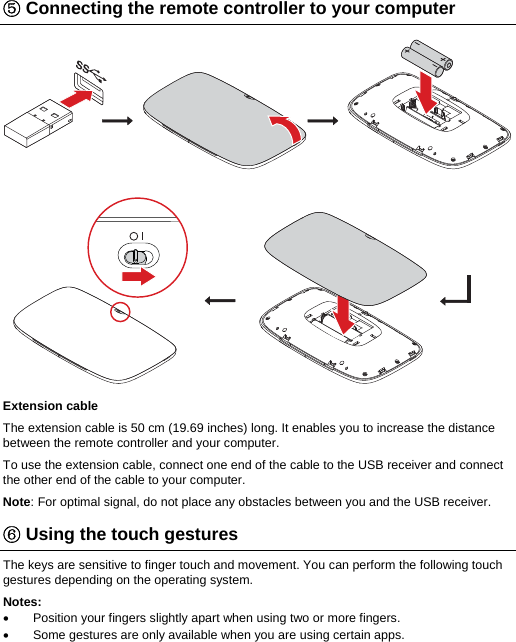 ⑤ Connecting the remote controller to your computer

SS

O I

Extension cable

The extension cable is 50 cm (19.69 inches) long. It enables you to increase the distance between the remote controller and your computer.

To use the extension cable, connect one end of the cable to the USB receiver and connect the other end of the cable to your computer.

Note: For optimal signal, do not place any obstacles between you and the USB receiver.

⑥ Using the touch gestures

The keys are sensitive to finger touch and movement. You can perform the following touch gestures depending on the operating system.

Notes:
• Position your fingers slightly apart when using two or more fingers.
• Some gestures are only available when you are using certain apps.