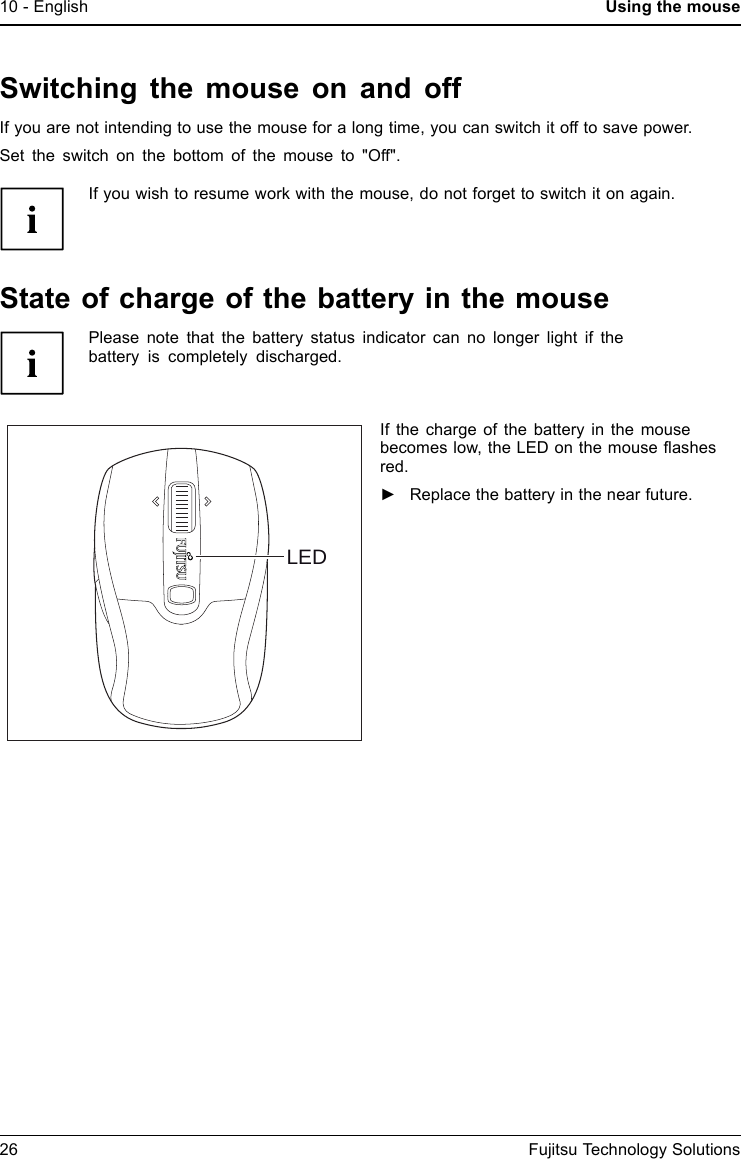 10 - English

Using the mouse

Switching the mouse on and off

If you are not intending to use the mouse for a long time, you can switch it off to save power.

Set the switch on the bottom of the mouse to "Off".

i

If you wish to resume work with the mouse, do not forget to switch it on again.

State of charge of the battery in the mouse

i

Please note that the battery status indicator can no longer light if the battery is completely discharged.

FUJITSU

LED

If the charge of the battery in the mouse becomes low, the LED on the mouse flashes red.

► Replace the battery in the near future.

26

Fujitsu Technology Solutions