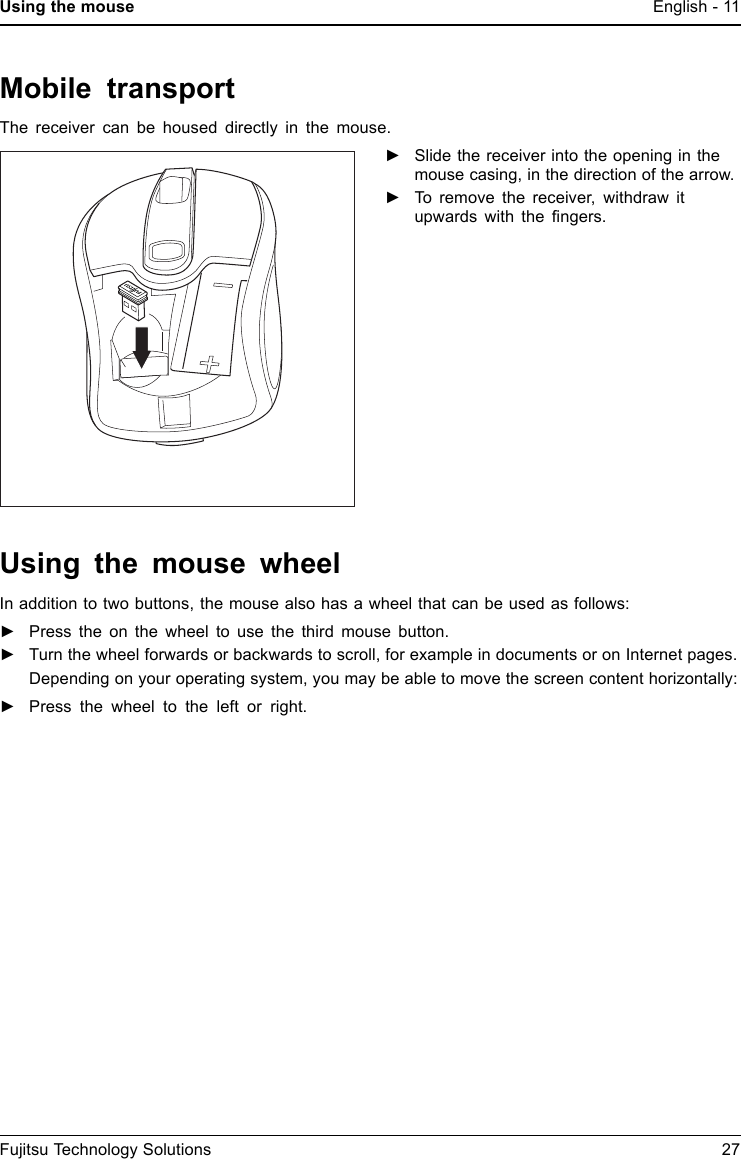 Using the mouse English - 11

Mobile transport

The receiver can be housed directly in the mouse.

► Slide the receiver into the opening in the mouse casing, in the direction of the arrow.

► To remove the receiver, withdraw it upwards with the fingers.

Using the mouse wheel

In addition to two buttons, the mouse also has a wheel that can be used as follows:

► Press the on the wheel to use the third mouse button.

► Turn the wheel forwards or backwards to scroll, for example in documents or on Internet pages.

Depending on your operating system, you may be able to move the screen content horizontally:

► Press the wheel to the left or right.

Fujitsu Technology Solutions 27