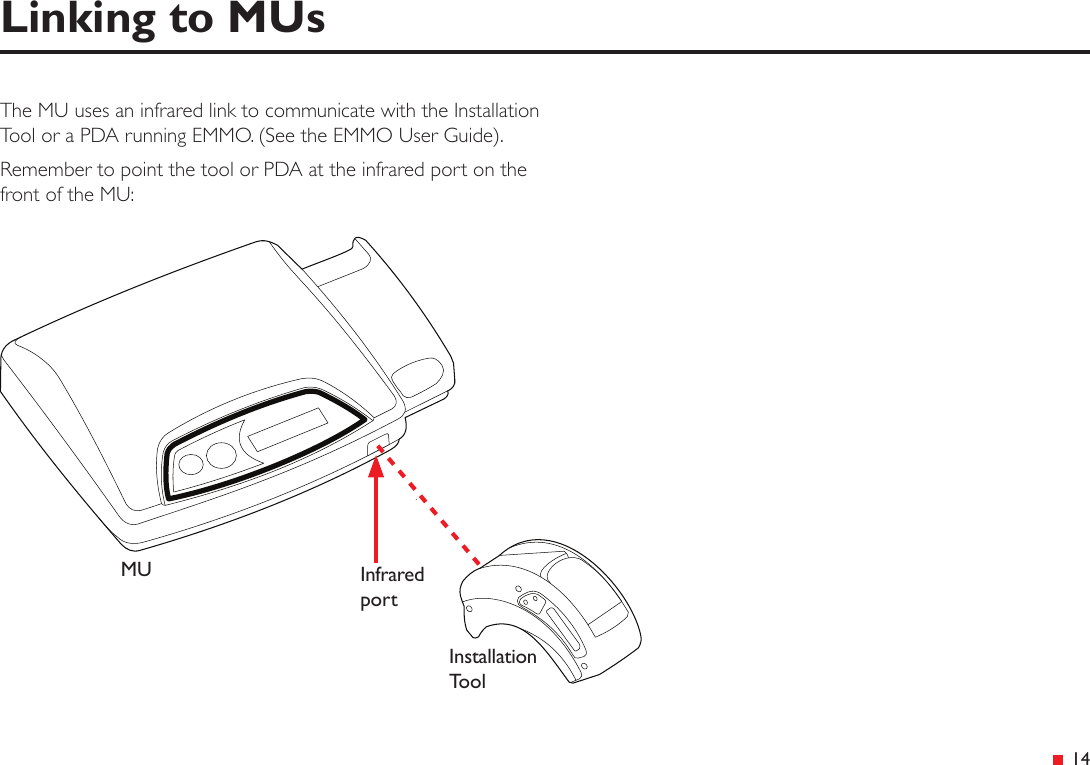 Linking to MUs

The MU uses an infrared link to communicate with the Installation Tool or a PDA running EMMO. (See the EMMO User Guide).

Remember to point the tool or PDA at the infrared port on the front of the MU:

MU

Infrared port

Installation Tool

14