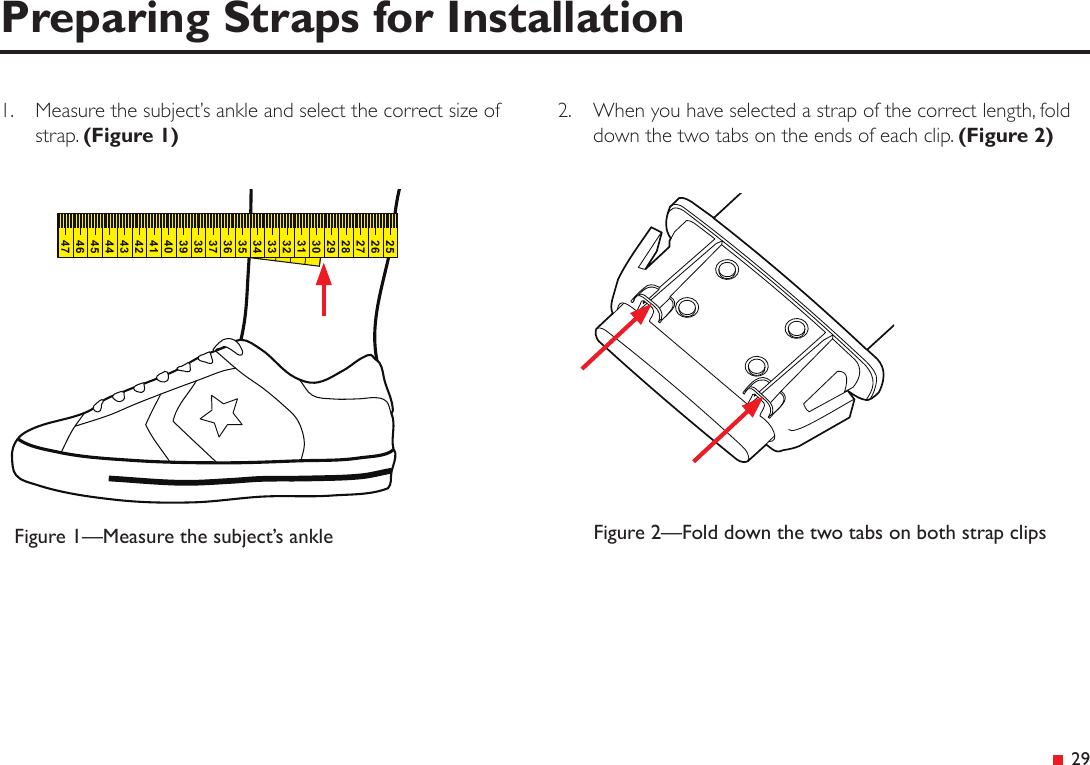 Preparing Straps for Installation

1. Measure the subject's ankle and select the correct size of strap. **(Figure 1)**

47 46 45 44 43 42 41 40 39 38 37 36 35 34 33 32 31 30 29 28 27 26 25

Figure 1—Measure the subject's ankle

2. When you have selected a strap of the correct length, fold down the two tabs on the ends of each clip. **(Figure 2)**

Figure 2—Fold down the two tabs on both strap clips

29