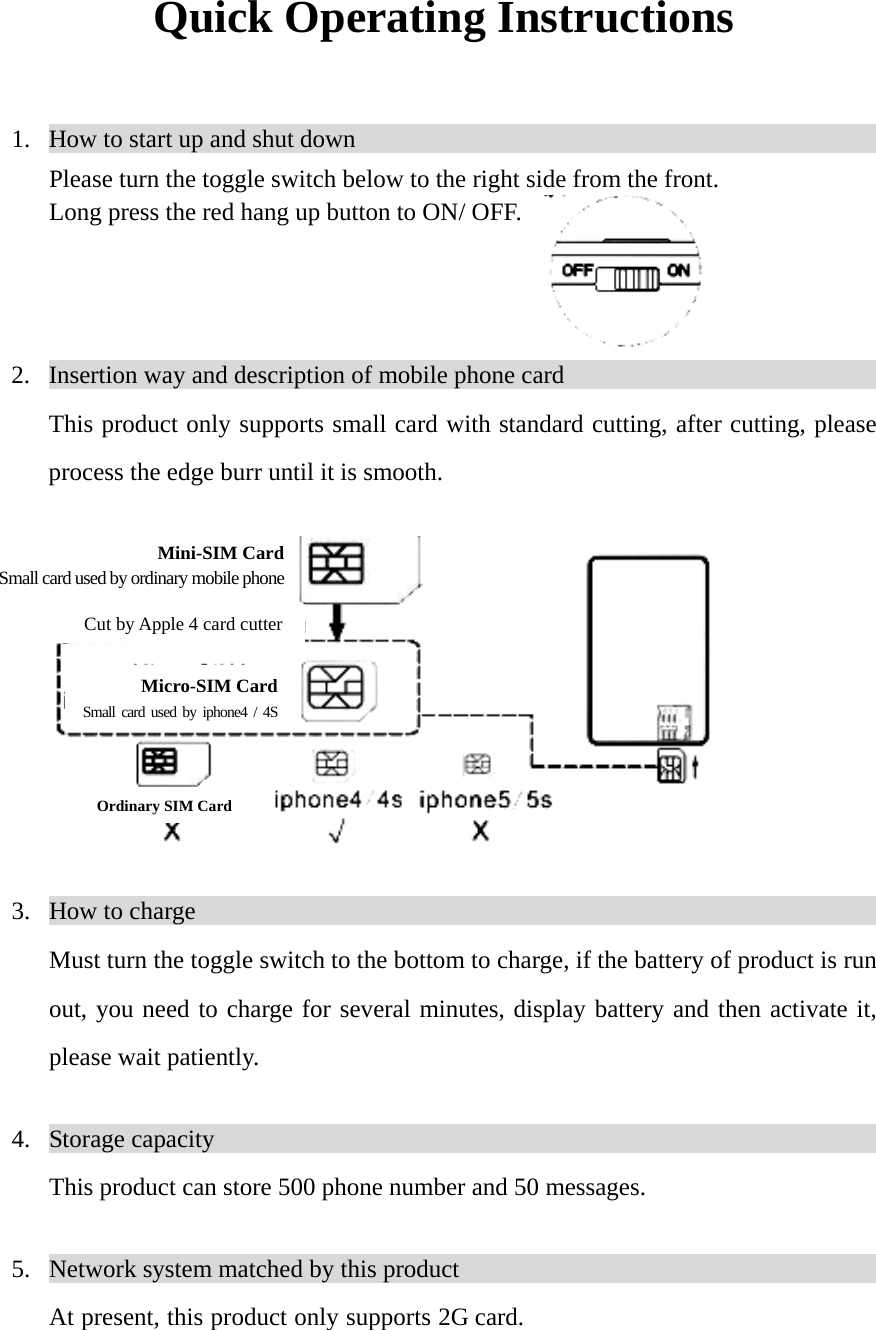 Quick Operating Instructions

1. How to start up and shut down

Please turn the toggle switch below to the right side from the front.
Long press the red hang up button to ON/ OFF.

OFF ON

2. Insertion way and description of mobile phone card

This product only supports small card with standard cutting, after cutting, please process the edge burr until it is smooth.

Mini-SIM Card
Small card used by ordinary mobile phone

Cut by Apple 4 card cutter

Micro-SIM Card
Small card used by iphone4 / 4S

Ordinary SIM Card
X

iphone4 / 4s
√

iphone5 / 5s
X

3. How to charge

Must turn the toggle switch to the bottom to charge, if the battery of product is run out, you need to charge for several minutes, display battery and then activate it, please wait patiently.

4. Storage capacity

This product can store 500 phone number and 50 messages.

5. Network system matched by this product

At present, this product only supports 2G card.