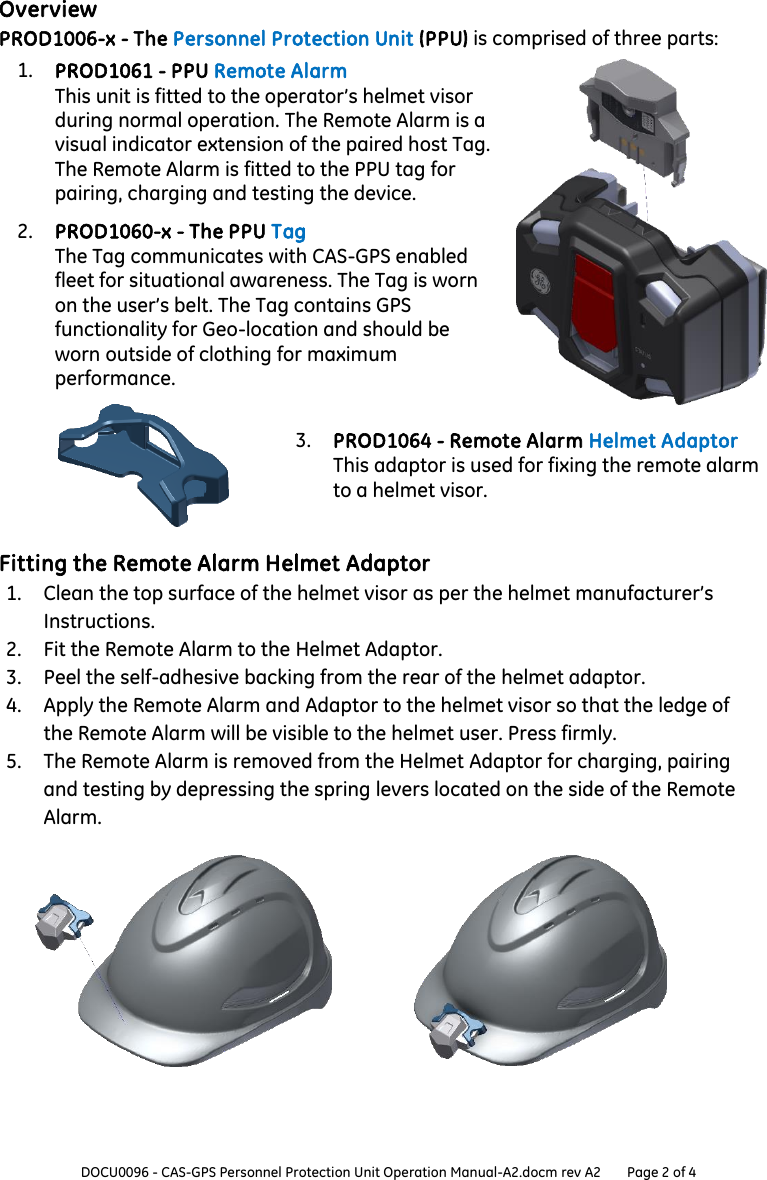 Overview
PROD1006-x - The Personnel Protection Unit (PPU) is comprised of three parts:

1. PROD1061 - PPU Remote Alarm
This unit is fitted to the operator's helmet visor during normal operation. The Remote Alarm is a visual indicator extension of the paired host Tag. The Remote Alarm is fitted to the PPU tag for pairing, charging and testing the device.

2. PROD1060-x - The PPU Tag
The Tag communicates with CAS-GPS enabled fleet for situational awareness. The Tag is worn on the user's belt. The Tag contains GPS functionality for Geo-location and should be worn outside of clothing for maximum performance.

3. PROD1064 - Remote Alarm Helmet Adaptor
This adaptor is used for fixing the remote alarm to a helmet visor.

Fitting the Remote Alarm Helmet Adaptor
1. Clean the top surface of the helmet visor as per the helmet manufacturer's Instructions.
2. Fit the Remote Alarm to the Helmet Adaptor.
3. Peel the self-adhesive backing from the rear of the helmet adaptor.
4. Apply the Remote Alarm and Adaptor to the helmet visor so that the ledge of the Remote Alarm will be visible to the helmet user. Press firmly.
5. The Remote Alarm is removed from the Helmet Adaptor for charging, pairing and testing by depressing the spring levers located on the side of the Remote Alarm.

DOCU0096 - CAS-GPS Personnel Protection Unit Operation Manual-A2.docm rev A2 Page 2 of 4