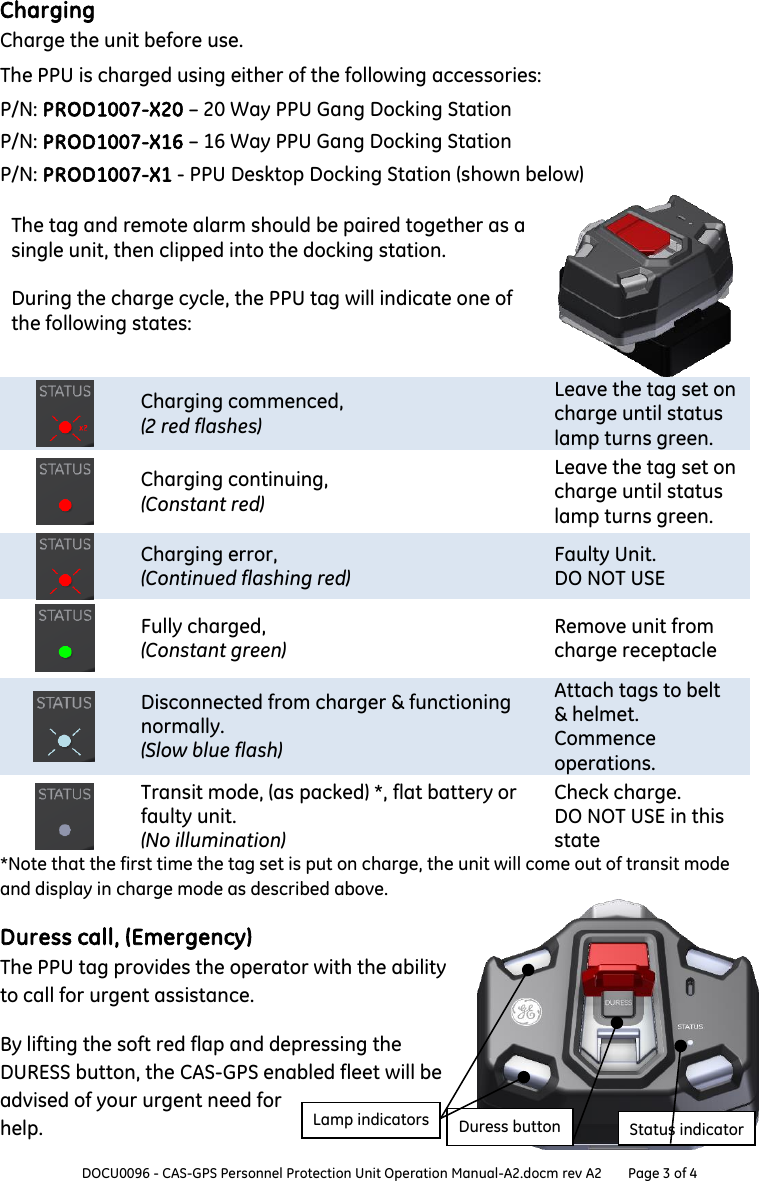 Charging

Charge the unit before use.

The PPU is charged using either of the following accessories:

P/N: PROD1007-X20 – 20 Way PPU Gang Docking Station

P/N: PROD1007-X16 – 16 Way PPU Gang Docking Station

P/N: PROD1007-X1 - PPU Desktop Docking Station (shown below)

The tag and remote alarm should be paired together as a single unit, then clipped into the docking station.

During the charge cycle, the PPU tag will indicate one of the following states:

| | | |
|---|---|---|
| STATUS | Charging commenced, (2 red flashes) | Leave the tag set on charge until status lamp turns green. |
| STATUS | Charging continuing, (Constant red) | Leave the tag set on charge until status lamp turns green. |
| STATUS | Charging error, (Continued flashing red) | Faulty Unit. DO NOT USE |
| STATUS | Fully charged, (Constant green) | Remove unit from charge receptacle |
| STATUS | Disconnected from charger & functioning normally. (Slow blue flash) | Attach tags to belt & helmet. Commence operations. |
| STATUS | Transit mode, (as packed) *, flat battery or faulty unit. (No illumination) | Check charge. DO NOT USE in this state |

*Note that the first time the tag set is put on charge, the unit will come out of transit mode and display in charge mode as described above.

Duress call, (Emergency)

The PPU tag provides the operator with the ability to call for urgent assistance.

By lifting the soft red flap and depressing the DURESS button, the CAS-GPS enabled fleet will be advised of your urgent need for help.

DURESS
STATUS
Lamp indicators
Duress button
Status indicator

DOCU0096 - CAS-GPS Personnel Protection Unit Operation Manual-A2.docm rev A2 Page 3 of 4