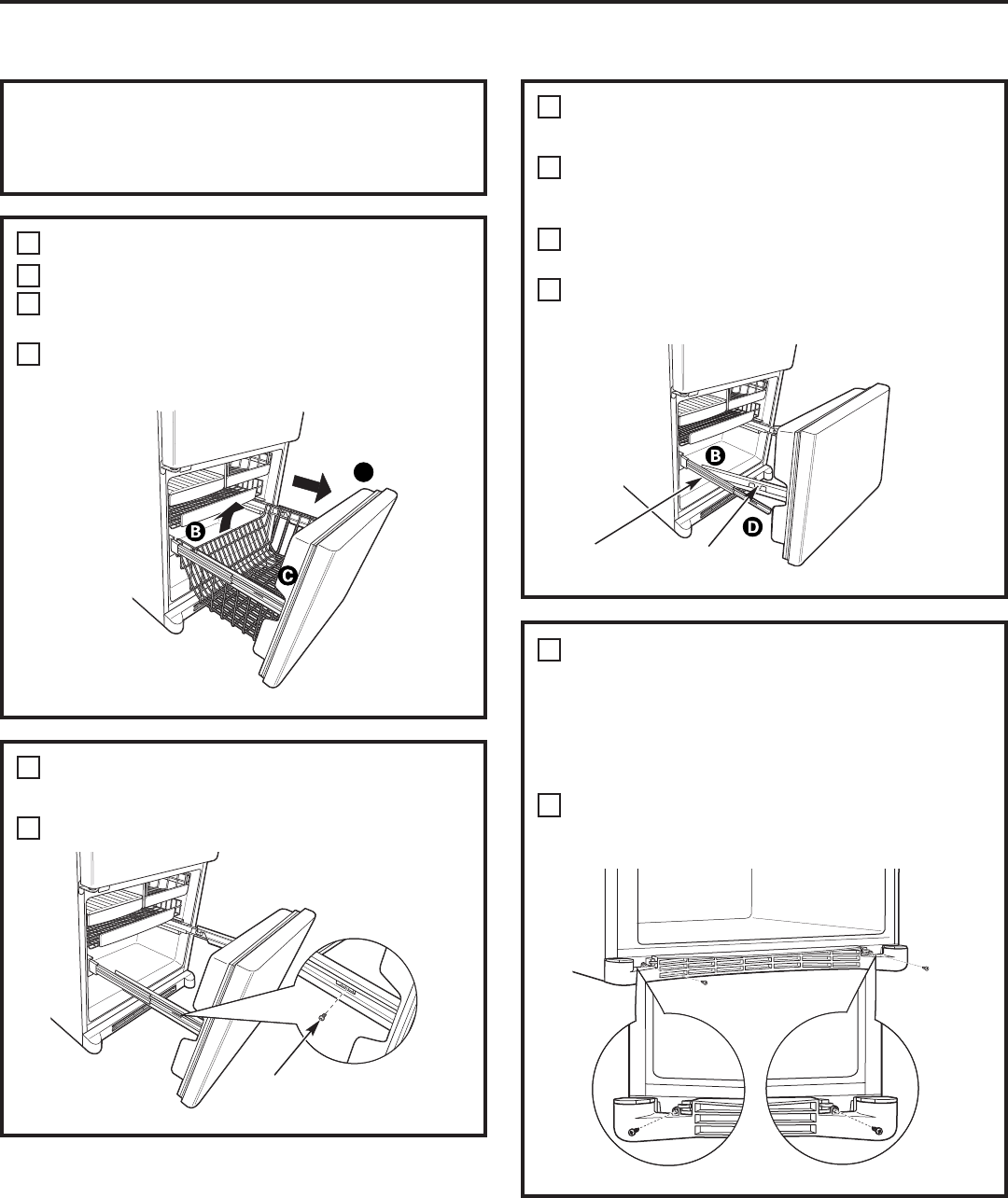 B

C

B

D