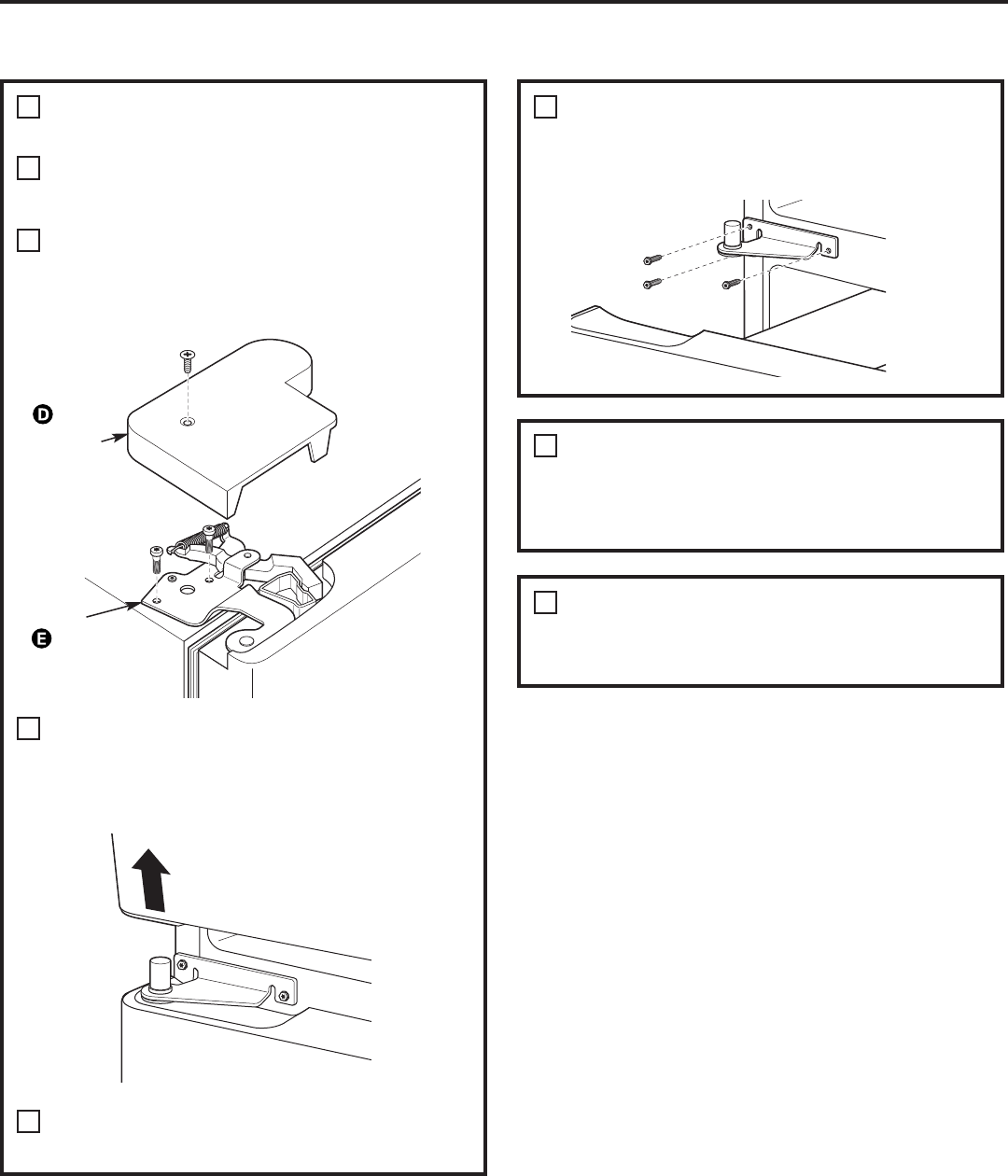 D

E