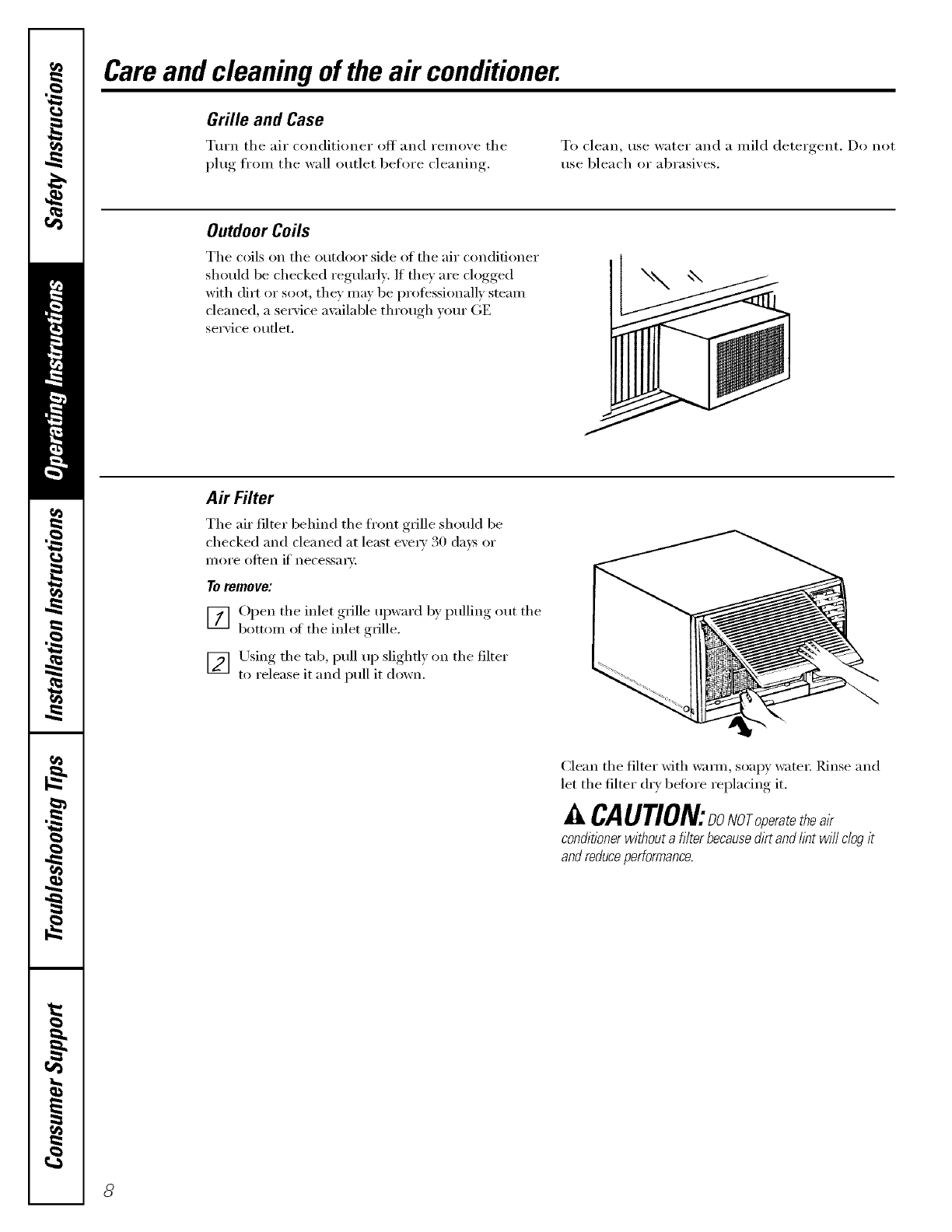 Safety Instructions

Operating Instructions

Installation Instructions

Troubleshooting Tips

Consumer Support

Care and cleaning of the air conditioner.

Grille and Case

Turn the air conditioner off and remove the plug from the wall outlet before cleaning.

To clean, use water and a mild detergent. Do not use bleach or abrasives.

Outdoor Coils

The coils on the outdoor side of the air conditioner should be checked regularly. If they are clogged with dirt or soot, they may be professionally steam cleaned, a service available through your GE service outlet.

Air Filter

The air filter behind the front grille should be checked and cleaned at least every 30 days or more often if necessary.

To remove:

1 Open the inlet grille upward by pulling out the bottom of the inlet grille.

2 Using the tab, pull up slightly on the filter to release it and pull it down.

Clean the filter with warm, soapy water. Rinse and let the filter dry before replacing it.

CAUTION: DO NOT operate the air conditioner without a filter because dirt and lint will clog it and reduce performance.

8