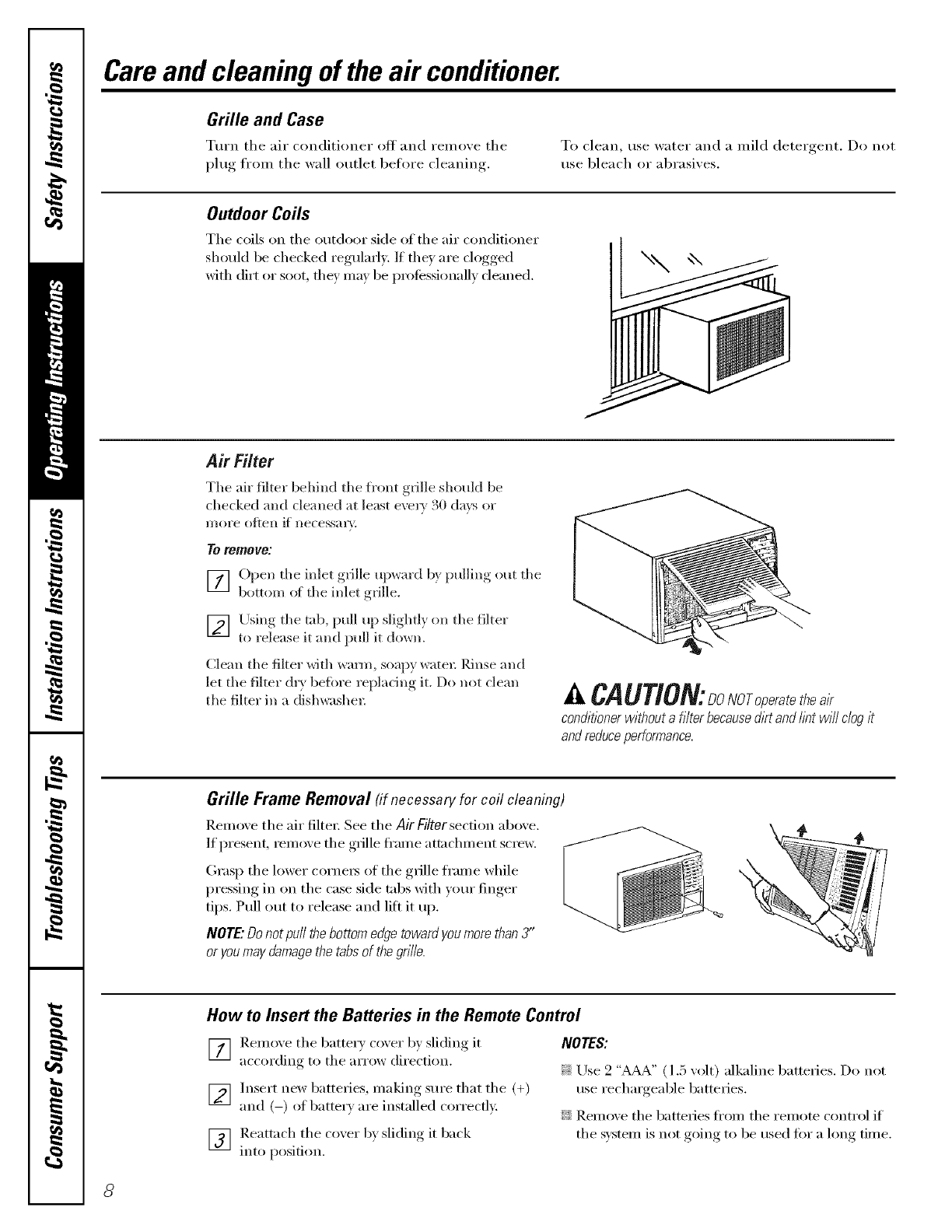 Safety Instructions

Operating Instructions

Installation Instructions

Troubleshooting Tips

Consumer Support

Care and cleaning of the air conditioner.

Grille and Case

Turn the air conditioner off and remove the plug from the wall outlet before cleaning.

To clean, use water and a mild detergent. Do not use bleach or abrasives.

Outdoor Coils

The coils on the outdoor side of the air conditioner should be checked regularly. If they are clogged with dirt or soot, they may be professionally cleaned.

Air Filter

The air filter behind the front grille should be checked and cleaned at least every 30 days or more often if necessary.

To remove:

1 Open the inlet grille upward by pulling out the bottom of the inlet grille.

2 Using the tab, pull up slightly on the filter to release it and pull it down.

Clean the filter with warm, soapy water. Rinse and let the filter dry before replacing it. Do not clean the filter in a dishwasher.

CAUTION: DO NOT operate the air conditioner without a filter because dirt and lint will clog it and reduce performance.

Grille Frame Removal (if necessary for coil cleaning)

Remove the air filter. See the Air Filter section above. If present, remove the grille frame attachment screw.

Grasp the lower corners of the grille frame while pressing in on the case side tabs with your finger tips. Pull out to release and lift it up.

NOTE: Do not pull the bottom edge toward you more than 3" or you may damage the tabs of the grille.

How to Insert the Batteries in the Remote Control

1 Remove the battery cover by sliding it according to the arrow direction.

2 Insert new batteries, making sure that the (+) and (–) of battery are installed correctly.

3 Reattach the cover by sliding it back into position.

NOTES:

Use 2 "AAA" (1.5 volt) alkaline batteries. Do not use rechargeable batteries.

Remove the batteries from the remote control if the system is not going to be used for a long time.

8