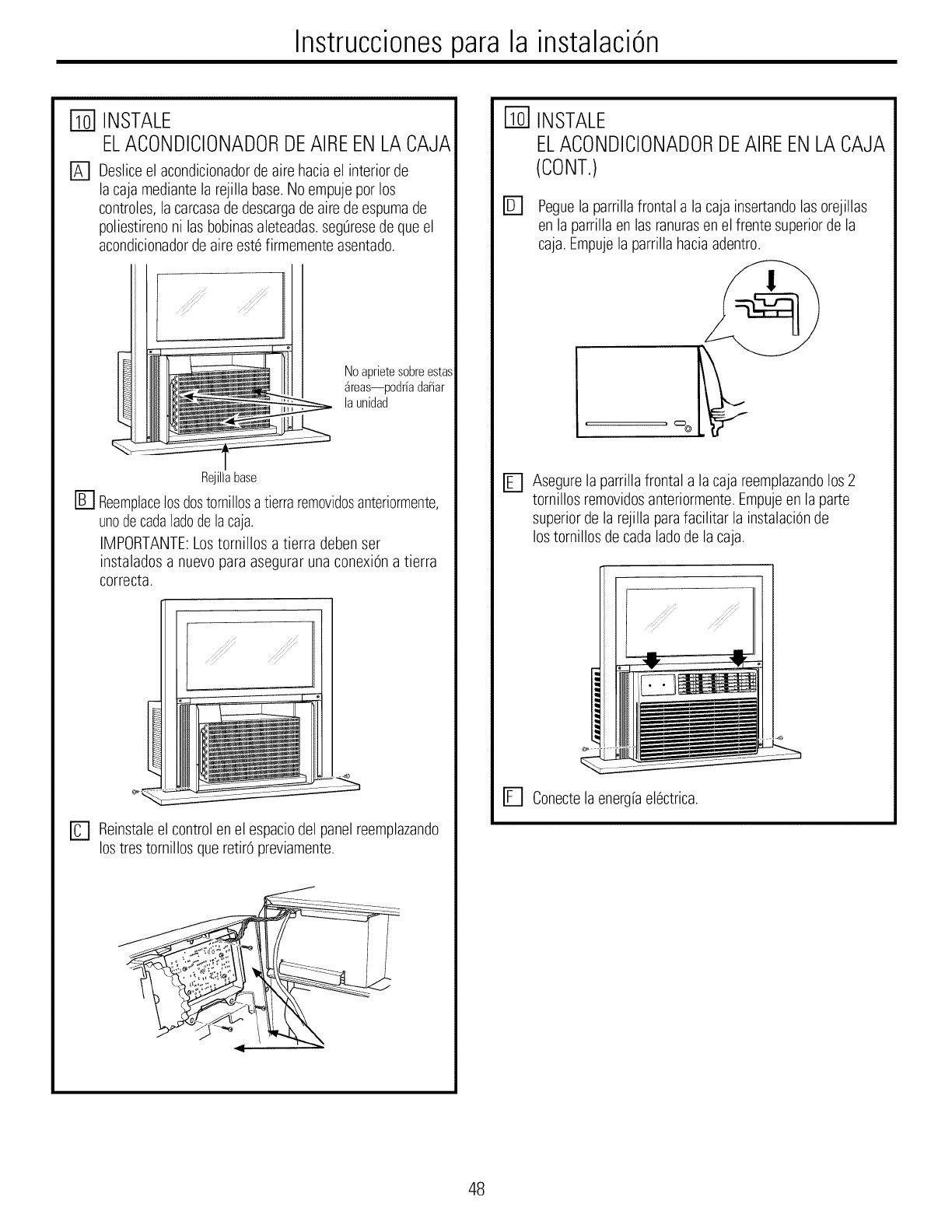 Instrucciones para la instalación

10 INSTALE
EL ACONDICIONADOR DE AIRE EN LA CAJA

A Deslice el acondicionador de aire hacia el interior de la caja mediante la rejilla base. No empuje por los controles, la carcasa de descarga de aire de espuma de poliestireno ni las bobinas aleteadas. segúrese de que el acondicionador de aire esté firmemente asentado.

No apriete sobre estas áreas—podría dañar la unidad

Rejilla base

B Reemplace los dos tornillos a tierra removidos anteriormente, uno de cada lado de la caja.

IMPORTANTE: Los tornillos a tierra deben ser instalados a nuevo para asegurar una conexión a tierra correcta.

C Reinstale el control en el espacio del panel reemplazando los tres tornillos que retiró previamente.

10 INSTALE
EL ACONDICIONADOR DE AIRE EN LA CAJA (CONT.)

D Pegue la parrilla frontal a la caja insertando las orejillas en la parrilla en las ranuras en el frente superior de la caja. Empuje la parrilla hacia adentro.

E Asegure la parrilla frontal a la caja reemplazando los 2 tornillos removidos anteriormente. Empuje en la parte superior de la rejilla para facilitar la instalación de los tornillos de cada lado de la caja.

F Conecte la energía eléctrica.

48