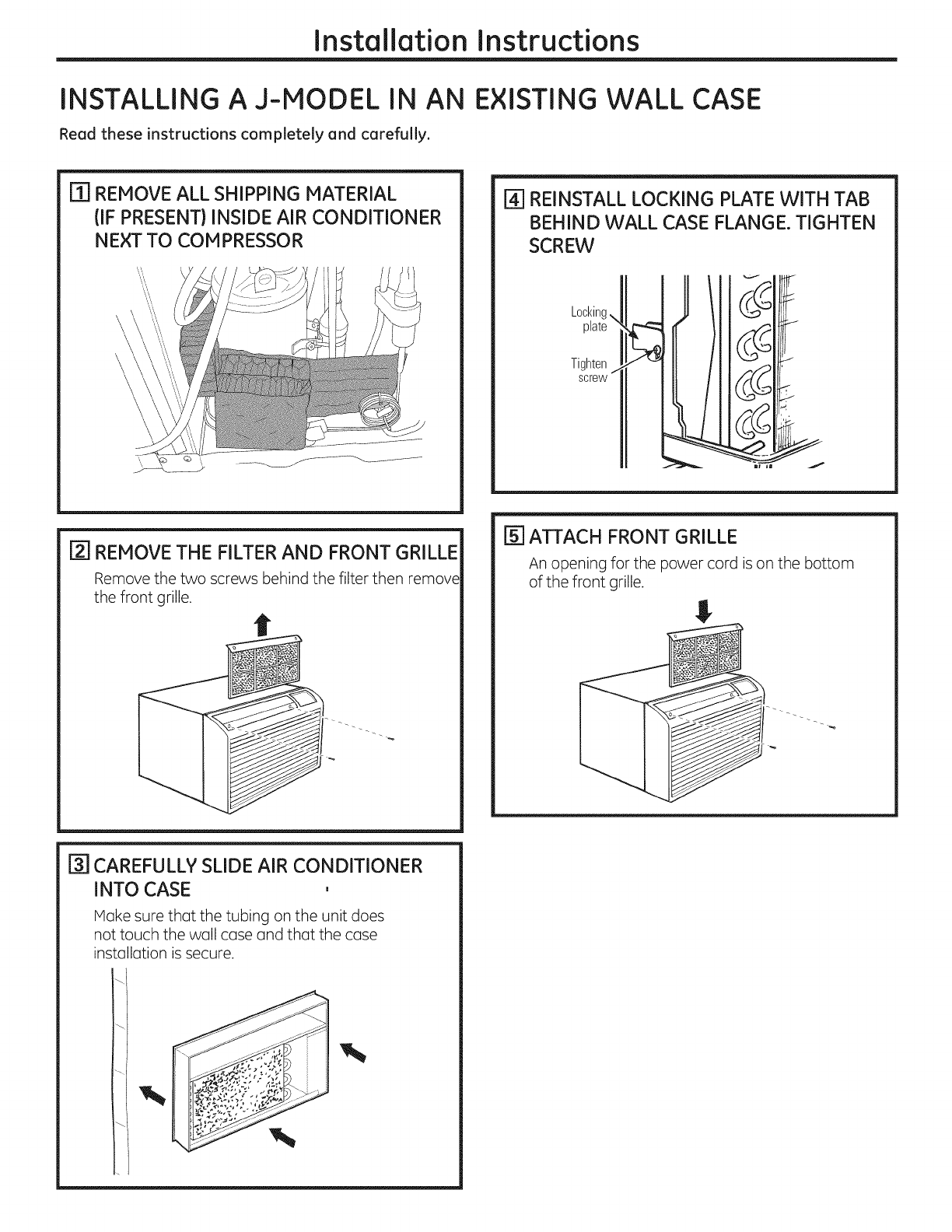 Installation Instructions

INSTALLING A J-MODEL IN AN EXISTING WALL CASE

Read these instructions completely and carefully.

1 REMOVE ALL SHIPPING MATERIAL (IF PRESENT) INSIDE AIR CONDITIONER NEXT TO COMPRESSOR

2 REMOVE THE FILTER AND FRONT GRILLE

Remove the two screws behind the filter then remove the front grille.

3 CAREFULLY SLIDE AIR CONDITIONER INTO CASE

Make sure that the tubing on the unit does not touch the wall case and that the case installation is secure.

4 REINSTALL LOCKING PLATE WITH TAB BEHIND WALL CASE FLANGE. TIGHTEN SCREW

Locking plate

Tighten screw

5 ATTACH FRONT GRILLE

An opening for the power cord is on the bottom of the front grille.