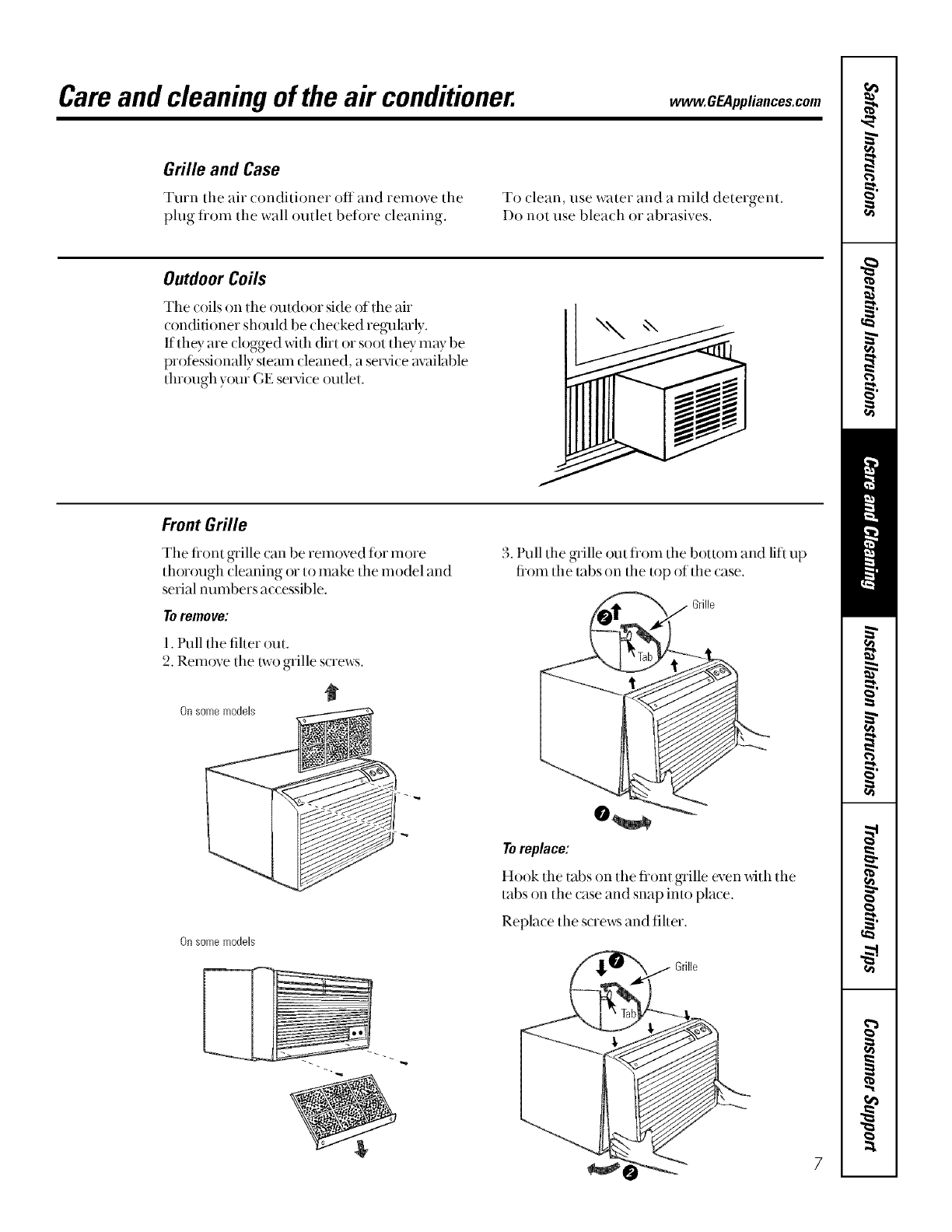 Care and cleaning of the air conditioner.

www.GEAppliances.com

Grille and Case

Turn the air conditioner off and remove the plug from the wall outlet before cleaning.

To clean, use water and a mild detergent. Do not use bleach or abrasives.

Outdoor Coils

The coils on the outdoor side of the air conditioner should be checked regularly. If they are clogged with dirt or soot they may be professionally steam cleaned, a service available through your GE service outlet.

Front Grille

The front grille can be removed for more thorough cleaning or to make the model and serial numbers accessible.

To remove:

1. Pull the filter out.
2. Remove the two grille screws.

On some models

On some models

3. Pull the grille out from the bottom and lift up from the tabs on the top of the case.

Grille

Tab

2

1

To replace:

Hook the tabs on the front grille even with the tabs on the case and snap into place.

Replace the screws and filter.

Grille

Tab

1

2

7

Safety Instructions

Operating Instructions

Care and Cleaning

Installation Instructions

Troubleshooting Tips

Consumer Support