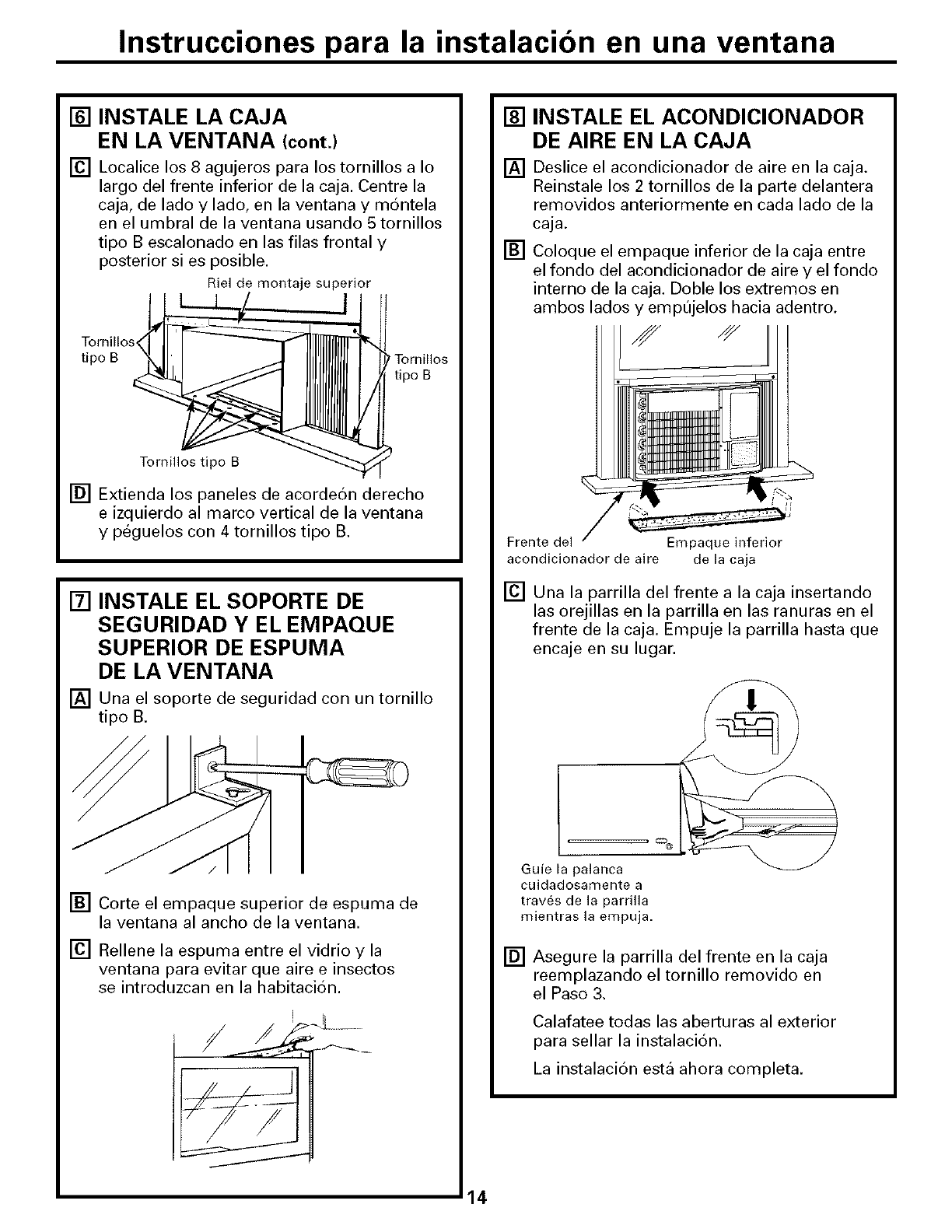 Instrucciones para la instalación en una ventana

6 INSTALE LA CAJA EN LA VENTANA (cont.)

C Localice los 8 agujeros para los tornillos a lo largo del frente inferior de la caja. Centre la caja, de lado y lado, en la ventana y móntela en el umbral de la ventana usando 5 tornillos tipo B escalonado en las filas frontal y posterior si es posible.

Riel de montaje superior

Tornillos tipo B

Tornillos tipo B

Tornillos tipo B

D Extienda los paneles de acordeón derecho e izquierdo al marco vertical de la ventana y péguelos con 4 tornillos tipo B.

7 INSTALE EL SOPORTE DE SEGURIDAD Y EL EMPAQUE SUPERIOR DE ESPUMA DE LA VENTANA

A Una el soporte de seguridad con un tornillo tipo B.

B Corte el empaque superior de espuma de la ventana al ancho de la ventana.

C Rellene la espuma entre el vidrio y la ventana para evitar que aire e insectos se introduzcan en la habitación.

8 INSTALE EL ACONDICIONADOR DE AIRE EN LA CAJA

A Deslice el acondicionador de aire en la caja. Reinstale los 2 tornillos de la parte delantera removidos anteriormente en cada lado de la caja.

B Coloque el empaque inferior de la caja entre el fondo del acondicionador de aire y el fondo interno de la caja. Doble los extremos en ambos lados y empújelos hacia adentro.

Frente del acondicionador de aire

Empaque inferior de la caja

C Una la parrilla del frente a la caja insertando las orejillas en la parrilla en las ranuras en el frente de la caja. Empuje la parrilla hasta que encaje en su lugar.

Guíe la palanca cuidadosamente a través de la parrilla mientras la empuja.

D Asegure la parrilla del frente en la caja reemplazando el tornillo removido en el Paso 3.

Calafatee todas las aberturas al exterior para sellar la instalación.

La instalación está ahora completa.

14