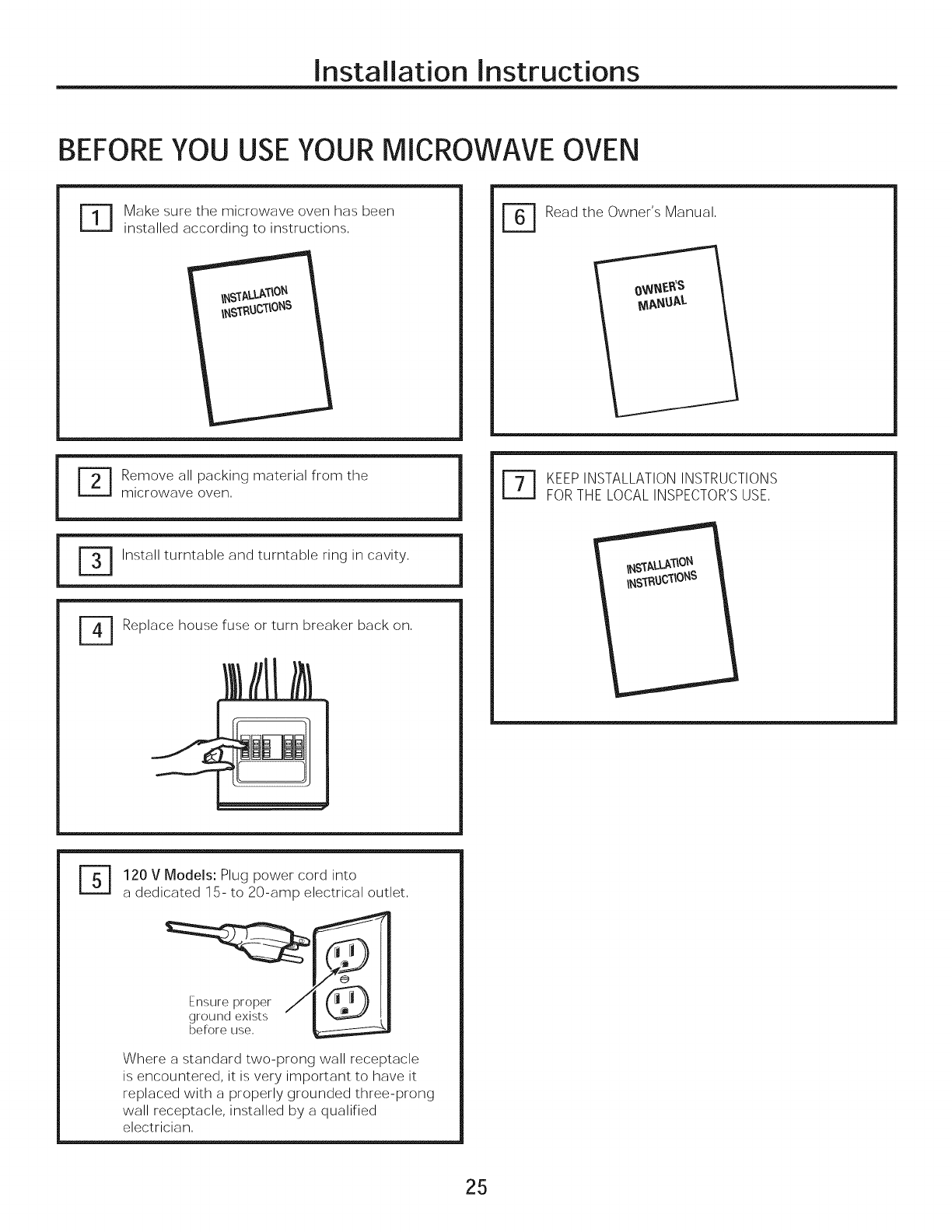 Installation Instructions

BEFORE YOU USE YOUR MICROWAVE OVEN

1 Make sure the microwave oven has been installed according to instructions.

INSTALLATION INSTRUCTIONS

2 Remove all packing material from the microwave oven.

3 Install turntable and turntable ring in cavity.

4 Replace house fuse or turn breaker back on.

5 120 V Models: Plug power cord into a dedicated 15- to 20-amp electrical outlet.

Ensure proper ground exists before use.

Where a standard two-prong wall receptacle is encountered, it is very important to have it replaced with a properly grounded three-prong wall receptacle, installed by a qualified electrician.

6 Read the Owner's Manual.

OWNER'S MANUAL

7 KEEP INSTALLATION INSTRUCTIONS FOR THE LOCAL INSPECTOR'S USE.

INSTALLATION INSTRUCTIONS

25