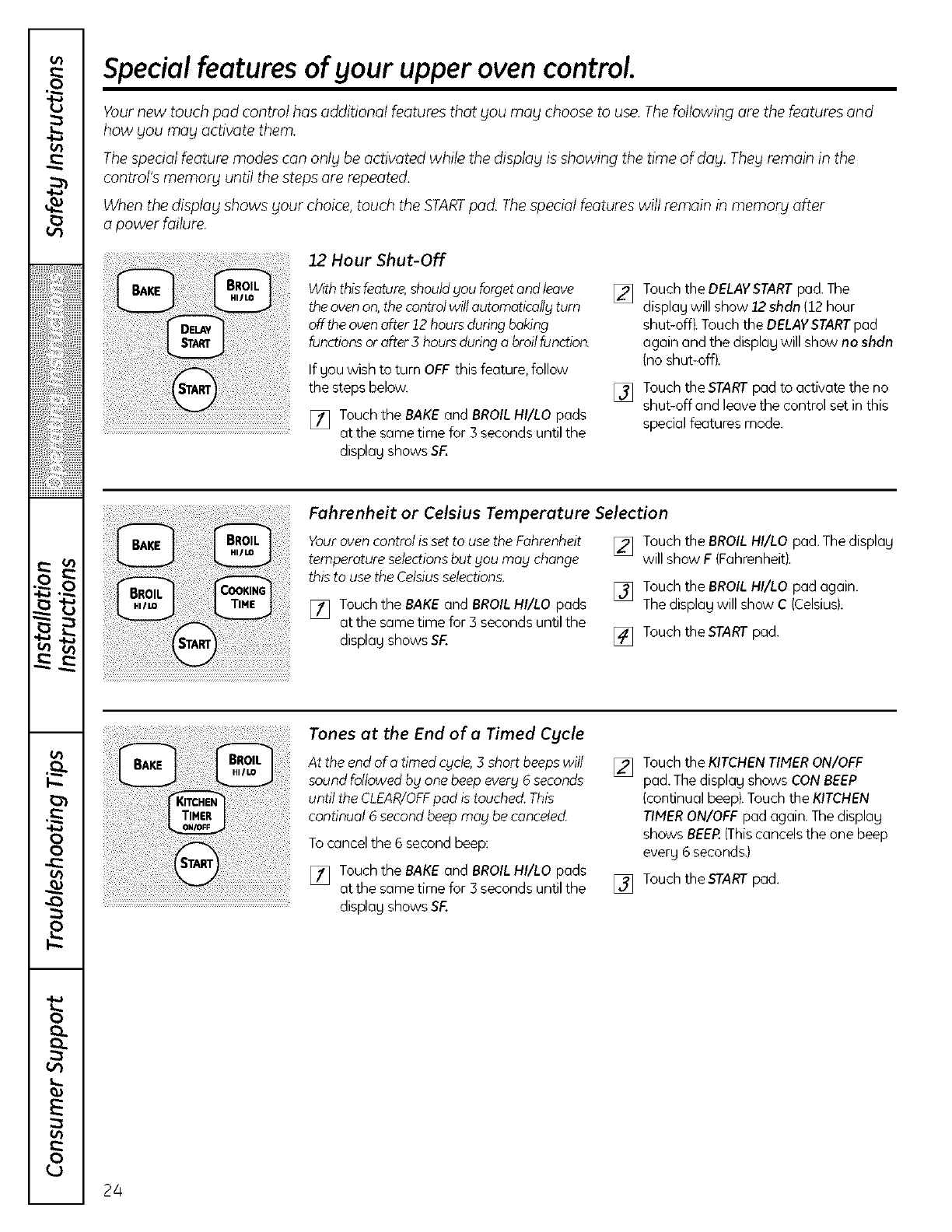 Safety Instructions

Operating Instructions

Installation Instructions

Troubleshooting Tips

Consumer Support

Special features of your upper oven control.

Your new touch pad control has additional features that you may choose to use. The following are the features and how you may activate them.

The special feature modes can only be activated while the display is showing the time of day. They remain in the control's memory until the steps are repeated.

When the display shows your choice, touch the START pad. The special features will remain in memory after a power failure.

BAKE
BROIL HI/LO
DELAY START
START

12 Hour Shut-Off

With this feature, should you forget and leave the oven on, the control will automatically turn off the oven after 12 hours during baking functions or after 3 hours during a broil function.

If you wish to turn OFF this feature, follow the steps below.

1 Touch the BAKE and BROIL HI/LO pads at the same time for 3 seconds until the display shows SF.

2 Touch the DELAY START pad. The display will show 12 shdn (12 hour shut-off). Touch the DELAY START pad again and the display will show no shdn (no shut-off).

3 Touch the START pad to activate the no shut-off and leave the control set in this special features mode.

BAKE
BROIL HI/LO
BROIL HI/LO
COOKING TIME
START

Fahrenheit or Celsius Temperature Selection

Your oven control is set to use the Fahrenheit temperature selections but you may change this to use the Celsius selections.

1 Touch the BAKE and BROIL HI/LO pads at the same time for 3 seconds until the display shows SF.

2 Touch the BROIL HI/LO pad. The display will show F (Fahrenheit).

3 Touch the BROIL HI/LO pad again. The display will show C (Celsius).

4 Touch the START pad.

BAKE
BROIL HI/LO
KITCHEN TIMER ON/OFF
START

Tones at the End of a Timed Cycle

At the end of a timed cycle, 3 short beeps will sound followed by one beep every 6 seconds until the CLEAR/OFF pad is touched. This continual 6 second beep may be canceled.

To cancel the 6 second beep:

1 Touch the BAKE and BROIL HI/LO pads at the same time for 3 seconds until the display shows SF.

2 Touch the KITCHEN TIMER ON/OFF pad. The display shows CON BEEP (continual beep). Touch the KITCHEN TIMER ON/OFF pad again. The display shows BEEP. (This cancels the one beep every 6 seconds.)

3 Touch the START pad.

24