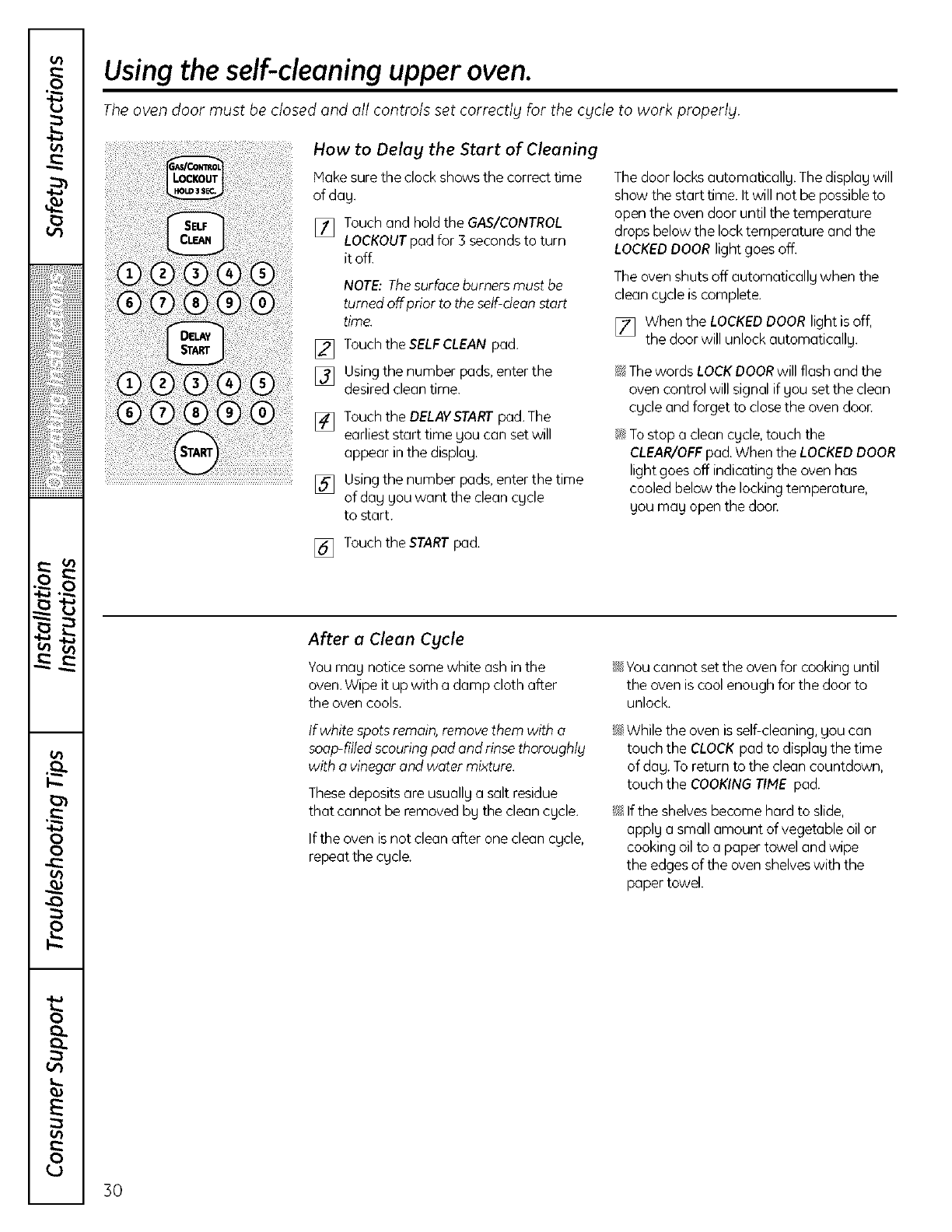 Safety Instructions

Operating Instructions

Installation Instructions

Troubleshooting Tips

Consumer Support

Using the self-cleaning upper oven.

The oven door must be closed and all controls set correctly for the cycle to work properly.

GAS/CONTROL LOCKOUT HOLD 3 SEC.

SELF CLEAN

1 2 3 4 5
6 7 8 9 0

DELAY START

1 2 3 4 5
6 7 8 9 0

START

How to Delay the Start of Cleaning

Make sure the clock shows the correct time of day.

1 Touch and hold the GAS/CONTROL LOCKOUT pad for 3 seconds to turn it off.

NOTE: The surface burners must be turned off prior to the self-clean start time.

2 Touch the SELF CLEAN pad.

3 Using the number pads, enter the desired clean time.

4 Touch the DELAY START pad. The earliest start time you can set will appear in the display.

5 Using the number pads, enter the time of day you want the clean cycle to start.

6 Touch the START pad.

The door locks automatically. The display will show the start time. It will not be possible to open the oven door until the temperature drops below the lock temperature and the LOCKED DOOR light goes off.

The oven shuts off automatically when the clean cycle is complete.

7 When the LOCKED DOOR light is off, the door will unlock automatically.

The words LOCK DOOR will flash and the oven control will signal if you set the clean cycle and forget to close the oven door.

To stop a clean cycle, touch the CLEAR/OFF pad. When the LOCKED DOOR light goes off indicating the oven has cooled below the locking temperature, you may open the door.

After a Clean Cycle

You may notice some white ash in the oven. Wipe it up with a damp cloth after the oven cools.

If white spots remain, remove them with a soap-filled scouring pad and rinse thoroughly with a vinegar and water mixture.

These deposits are usually a salt residue that cannot be removed by the clean cycle.

If the oven is not clean after one clean cycle, repeat the cycle.

You cannot set the oven for cooking until the oven is cool enough for the door to unlock.

While the oven is self-cleaning, you can touch the CLOCK pad to display the time of day. To return to the clean countdown, touch the COOKING TIME pad.

If the shelves become hard to slide, apply a small amount of vegetable oil or cooking oil to a paper towel and wipe the edges of the oven shelves with the paper towel.

30