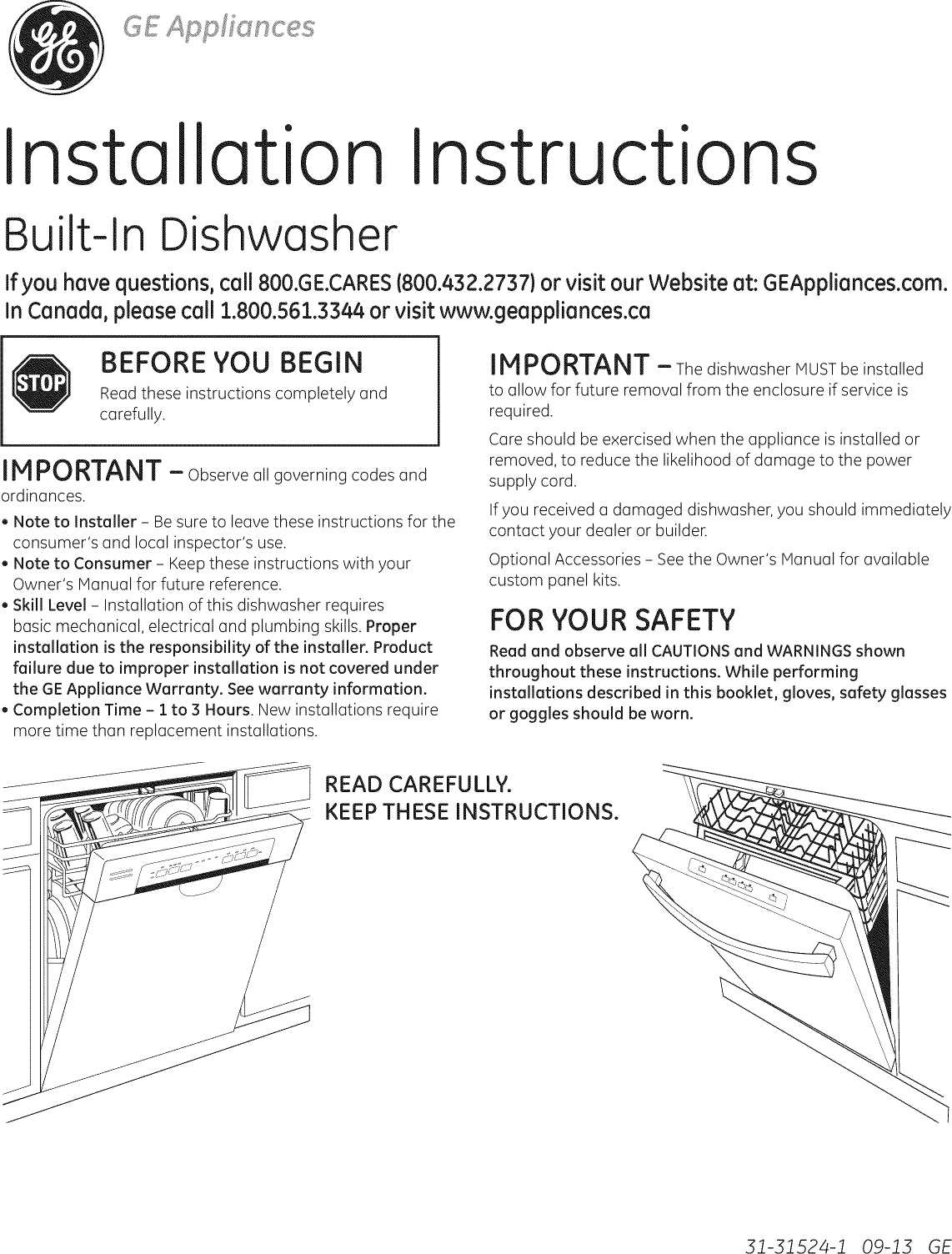 GE Appliances

Installation Instructions

Built-In Dishwasher

If you have questions, call 800.GE.CARES (800.432.2737) or visit our Website at: GEAppliances.com.
In Canada, please call 1.800.561.3344 or visit www.geappliances.ca

STOP

BEFORE YOU BEGIN
Read these instructions completely and carefully.

IMPORTANT – Observe all governing codes and ordinances.

• Note to Installer – Be sure to leave these instructions for the consumer's and local inspector's use.
• Note to Consumer – Keep these instructions with your Owner's Manual for future reference.
• Skill Level – Installation of this dishwasher requires basic mechanical, electrical and plumbing skills. Proper installation is the responsibility of the installer. Product failure due to improper installation is not covered under the GE Appliance Warranty. See warranty information.
• Completion Time – 1 to 3 Hours. New installations require more time than replacement installations.

IMPORTANT – The dishwasher MUST be installed to allow for future removal from the enclosure if service is required.

Care should be exercised when the appliance is installed or removed, to reduce the likelihood of damage to the power supply cord.

If you received a damaged dishwasher, you should immediately contact your dealer or builder.

Optional Accessories – See the Owner's Manual for available custom panel kits.

FOR YOUR SAFETY
Read and observe all CAUTIONS and WARNINGS shown throughout these instructions. While performing installations described in this booklet, gloves, safety glasses or goggles should be worn.

READ CAREFULLY.
KEEP THESE INSTRUCTIONS.

31-31524-1 09-13 GE