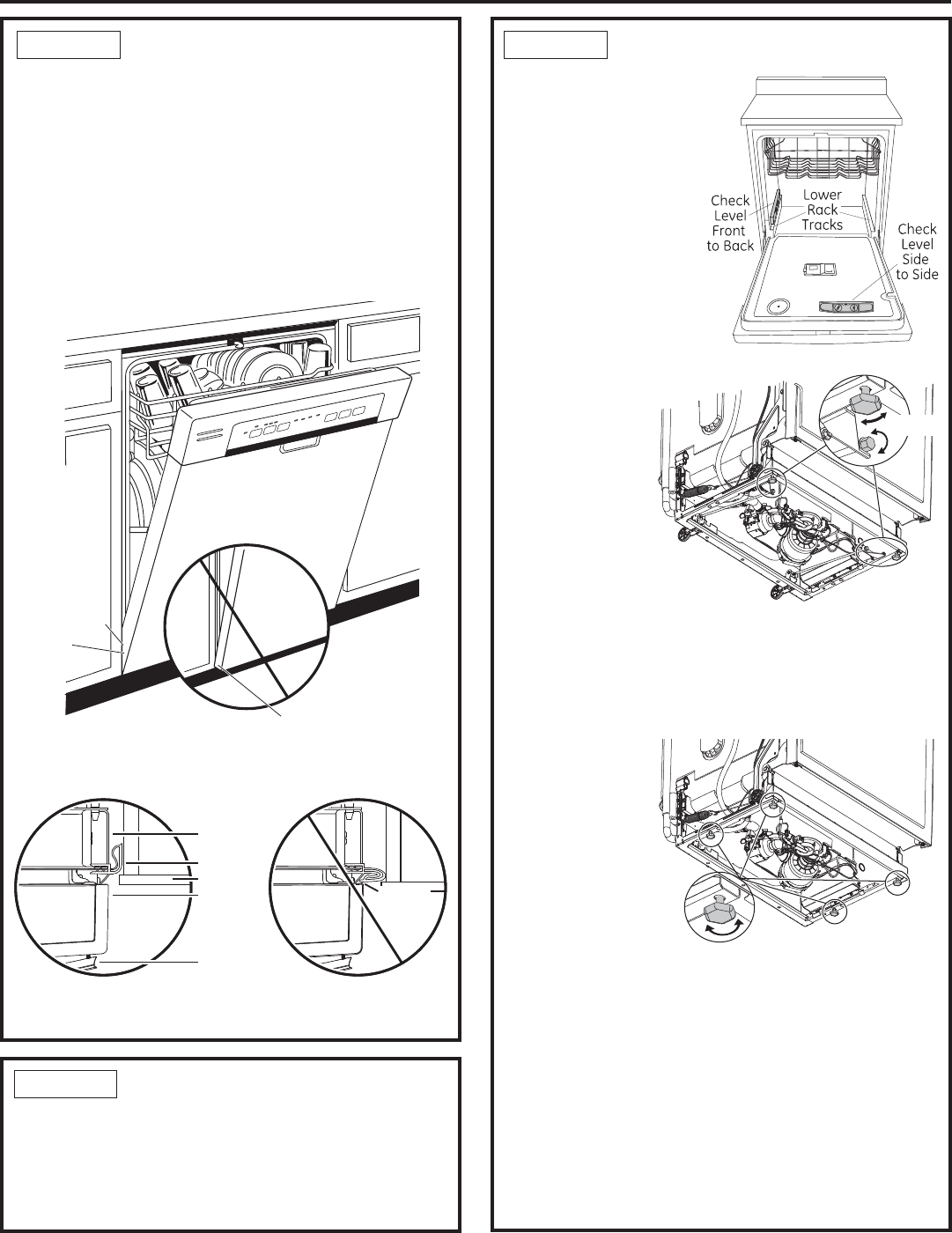 Check Level Front to Back

Lower Rack Tracks

Check Level Side to Side