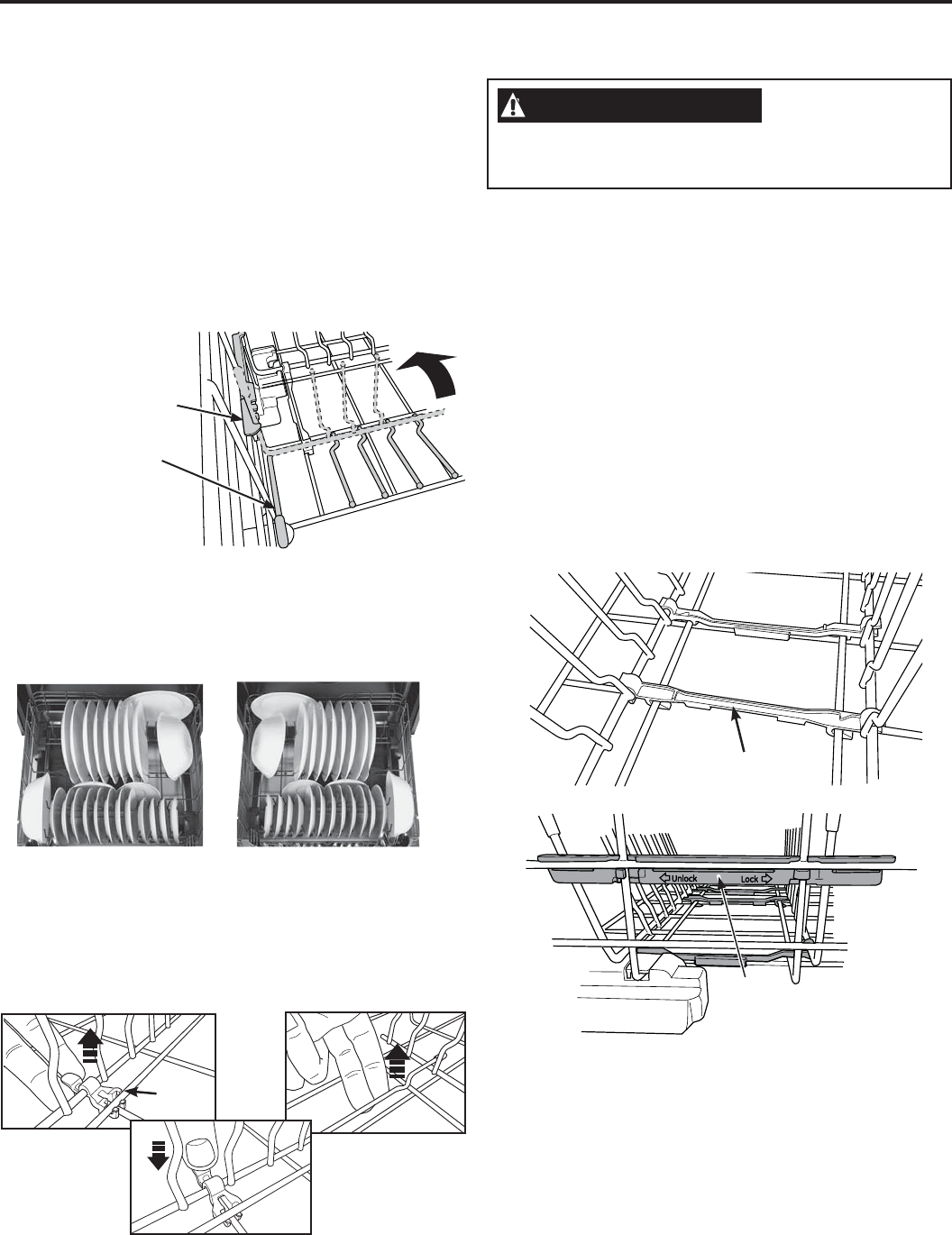 Unlock Lock