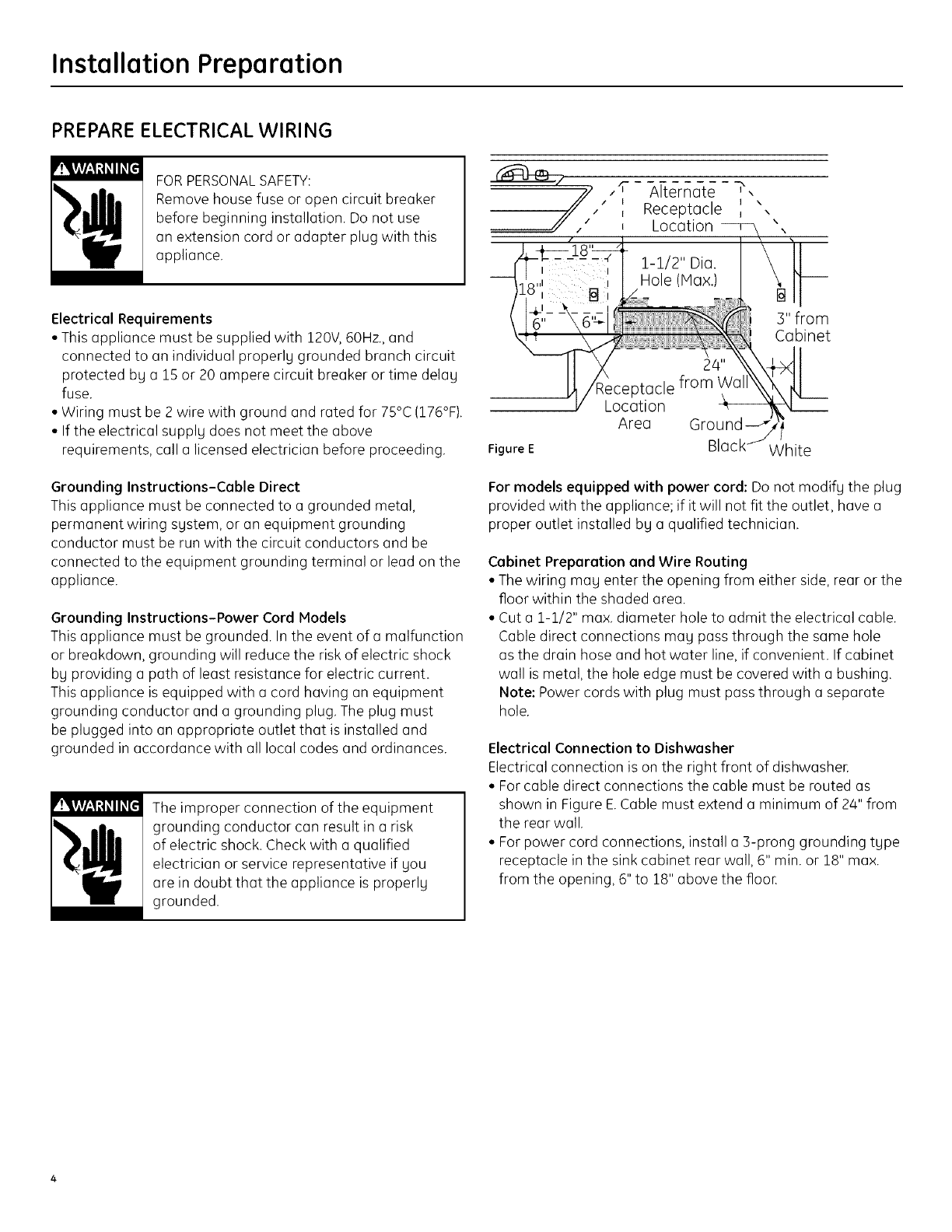 Installation Preparation

PREPARE ELECTRICAL WIRING

⚠WARNING

FOR PERSONAL SAFETY:
Remove house fuse or open circuit breaker before beginning installation. Do not use an extension cord or adapter plug with this appliance.

Electrical Requirements
• This appliance must be supplied with 120V, 60Hz., and connected to an individual properly grounded branch circuit protected by a 15 or 20 ampere circuit breaker or time delay fuse.
• Wiring must be 2 wire with ground and rated for 75°C (176°F).
• If the electrical supply does not meet the above requirements, call a licensed electrician before proceeding.

Grounding Instructions-Cable Direct
This appliance must be connected to a grounded metal, permanent wiring system, or an equipment grounding conductor must be run with the circuit conductors and be connected to the equipment grounding terminal or lead on the appliance.

Grounding Instructions-Power Cord Models
This appliance must be grounded. In the event of a malfunction or breakdown, grounding will reduce the risk of electric shock by providing a path of least resistance for electric current. This appliance is equipped with a cord having an equipment grounding conductor and a grounding plug. The plug must be plugged into an appropriate outlet that is installed and grounded in accordance with all local codes and ordinances.

⚠WARNING

The improper connection of the equipment grounding conductor can result in a risk of electric shock. Check with a qualified electrician or service representative if you are in doubt that the appliance is properly grounded.

Alternate Receptacle Location
18"
18"
1-1/2" Dia. Hole (Max.)
6"
6"
3" from Cabinet
24" from Wall
Receptacle Location Area
Ground
Black
White
Figure E

For models equipped with power cord: Do not modify the plug provided with the appliance; if it will not fit the outlet, have a proper outlet installed by a qualified technician.

Cabinet Preparation and Wire Routing
• The wiring may enter the opening from either side, rear or the floor within the shaded area.
• Cut a 1-1/2" max. diameter hole to admit the electrical cable. Cable direct connections may pass through the same hole as the drain hose and hot water line, if convenient. If cabinet wall is metal, the hole edge must be covered with a bushing. Note: Power cords with plug must pass through a separate hole.

Electrical Connection to Dishwasher
Electrical connection is on the right front of dishwasher.
• For cable direct connections the cable must be routed as shown in Figure E. Cable must extend a minimum of 24" from the rear wall.
• For power cord connections, install a 3-prong grounding type receptacle in the sink cabinet rear wall, 6" min. or 18" max. from the opening, 6" to 18" above the floor.

4