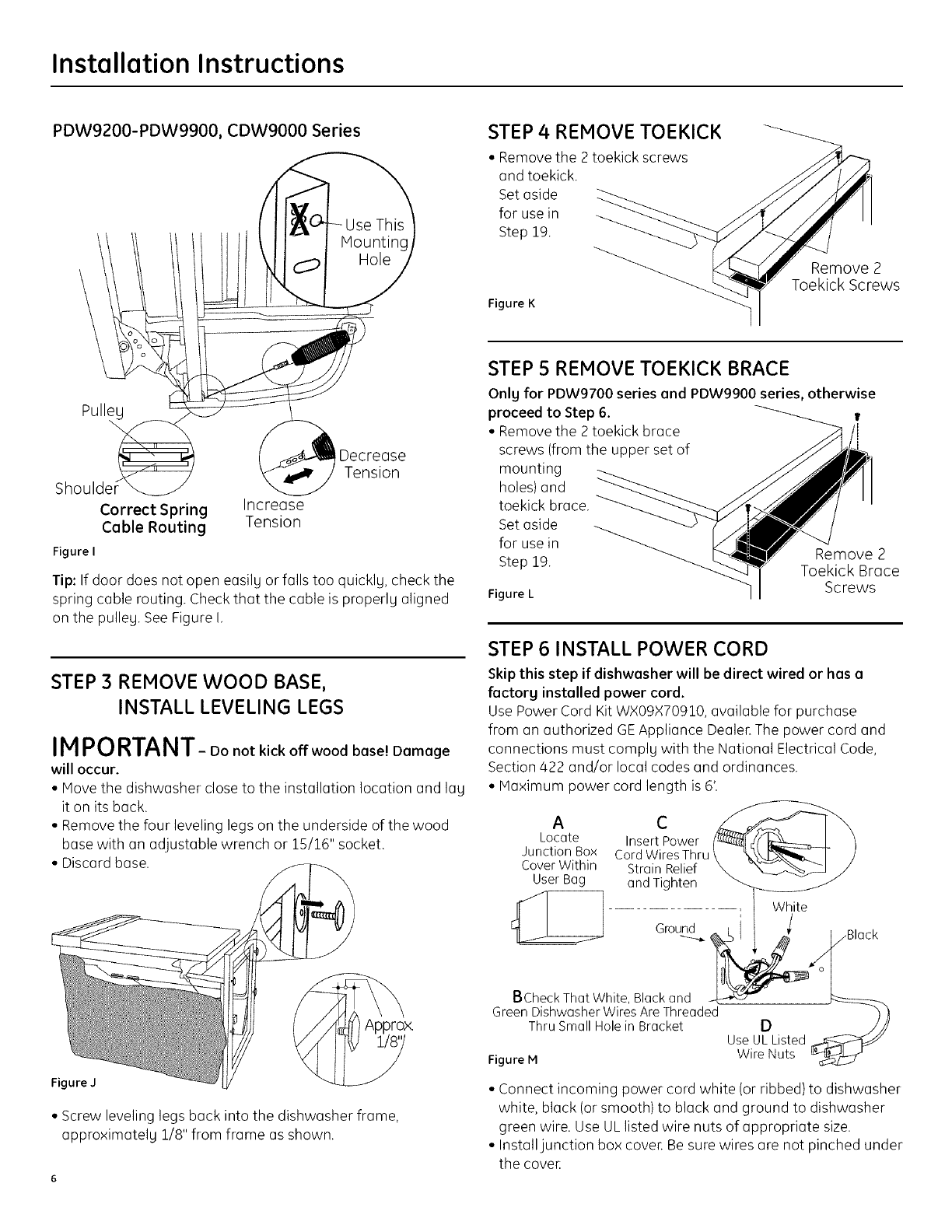 Installation Instructions

PDW9200-PDW9900, CDW9000 Series

Use This Mounting Hole

Pulley

Shoulder

Decrease Tension

Increase Tension

Correct Spring Cable Routing

Figure I

Tip: If door does not open easily or falls too quickly, check the spring cable routing. Check that the cable is properly aligned on the pulley. See Figure I.

STEP 3 REMOVE WOOD BASE, INSTALL LEVELING LEGS

IMPORTANT – Do not kick off wood base! Damage will occur.

• Move the dishwasher close to the installation location and lay it on its back.
• Remove the four leveling legs on the underside of the wood base with an adjustable wrench or 15/16" socket.
• Discard base.

Approx. 1/8"

Figure J

• Screw leveling legs back into the dishwasher frame, approximately 1/8" from frame as shown.

6

STEP 4 REMOVE TOEKICK

• Remove the 2 toekick screws and toekick. Set aside for use in Step 19.

Remove 2 Toekick Screws

Figure K

STEP 5 REMOVE TOEKICK BRACE

Only for PDW9700 series and PDW9900 series, otherwise proceed to Step 6.

• Remove the 2 toekick brace screws (from the upper set of mounting holes) and toekick brace. Set aside for use in Step 19.

Remove 2 Toekick Brace Screws

Figure L

STEP 6 INSTALL POWER CORD

Skip this step if dishwasher will be direct wired or has a factory installed power cord.

Use Power Cord Kit WX09X70910, available for purchase from an authorized GE Appliance Dealer. The power cord and connections must comply with the National Electrical Code, Section 422 and/or local codes and ordinances.

• Maximum power cord length is 6'.

A Locate Junction Box Cover Within User Bag

C Insert Power Cord Wires Thru Strain Relief and Tighten

White

Ground

Black

B Check That White, Black and Green Dishwasher Wires Are Threaded Thru Small Hole in Bracket

D Use UL Listed Wire Nuts

Figure M

• Connect incoming power cord white (or ribbed) to dishwasher white, black (or smooth) to black and ground to dishwasher green wire. Use UL listed wire nuts of appropriate size.
• Install junction box cover. Be sure wires are not pinched under the cover.