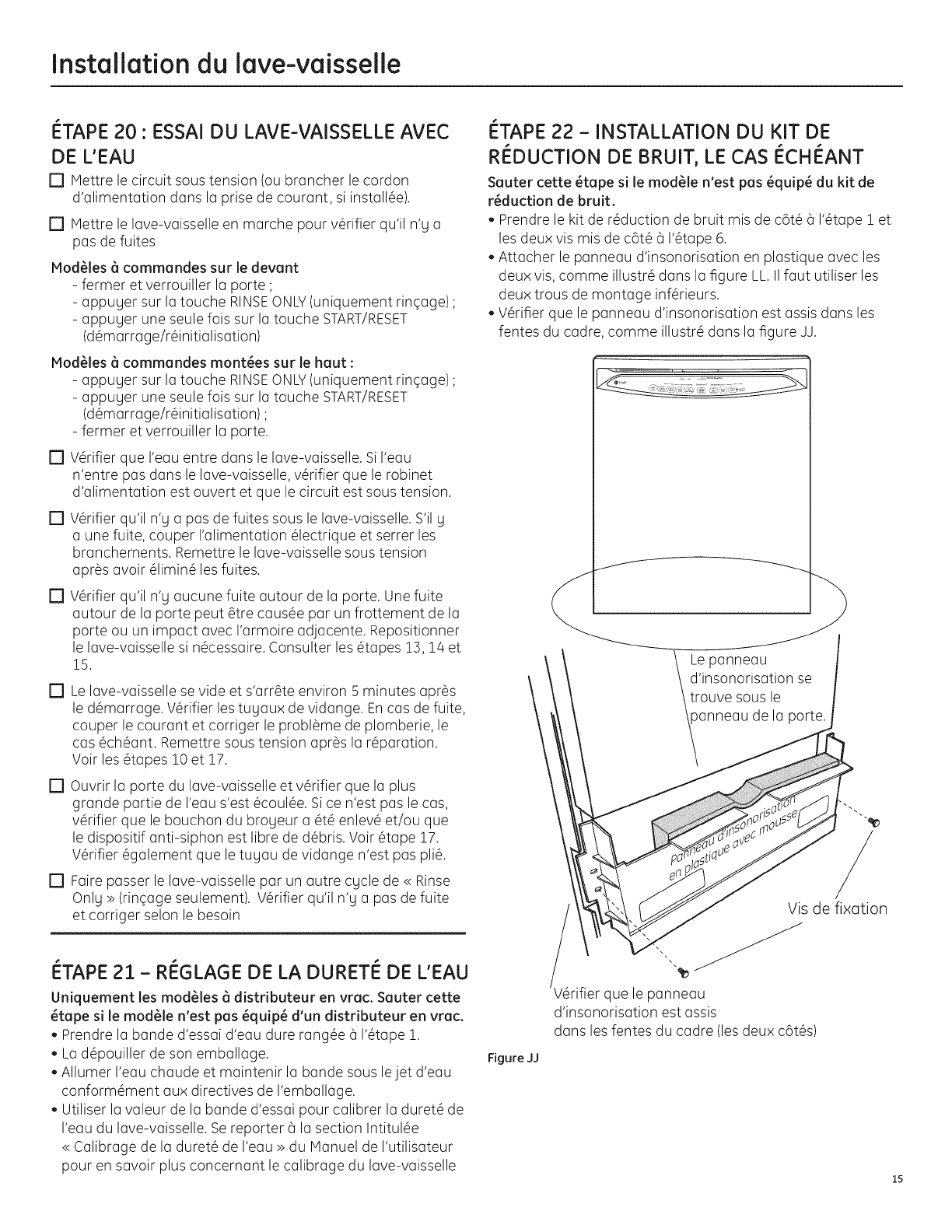 Installation du lave-vaisselle

ÉTAPE 20 : ESSAI DU LAVE-VAISSELLE AVEC DE L'EAU

☐ Mettre le circuit sous tension (ou brancher le cordon d'alimentation dans la prise de courant, si installée).

☐ Mettre le lave-vaisselle en marche pour vérifier qu'il n'y a pas de fuites

Modèles à commandes sur le devant
- fermer et verrouiller la porte ;
- appuyer sur la touche RINSE ONLY (uniquement rinçage) ;
- appuyer une seule fois sur la touche START/RESET (démarrage/réinitialisation)

Modèles à commandes montées sur le haut :
- appuyer sur la touche RINSE ONLY (uniquement rinçage) ;
- appuyer une seule fois sur la touche START/RESET (démarrage/réinitialisation) ;
- fermer et verrouiller la porte.

☐ Vérifier que l'eau entre dans le lave-vaisselle. Si l'eau n'entre pas dans le lave-vaisselle, vérifier que le robinet d'alimentation est ouvert et que le circuit est sous tension.

☐ Vérifier qu'il n'y a pas de fuites sous le lave-vaisselle. S'il y a une fuite, couper l'alimentation électrique et serrer les branchements. Remettre le lave-vaisselle sous tension après avoir éliminé les fuites.

☐ Vérifier qu'il n'y aucune fuite autour de la porte. Une fuite autour de la porte peut être causée par un frottement de la porte ou un impact avec l'armoire adjacente. Repositionner le lave-vaisselle si nécessaire. Consulter les étapes 13, 14 et 15.

☐ Le lave-vaisselle se vide et s'arrête environ 5 minutes après le démarrage. Vérifier les tuyaux de vidange. En cas de fuite, couper le courant et corriger le problème de plomberie, le cas échéant. Remettre sous tension après la réparation. Voir les étapes 10 et 17.

☐ Ouvrir la porte du lave-vaisselle et vérifier que la plus grande partie de l'eau s'est écoulée. Si ce n'est pas le cas, vérifier que le bouchon du broyeur a été enlevé et/ou que le dispositif anti-siphon est libre de débris. Voir étape 17. Vérifier également que le tuyau de vidange n'est pas plié.

☐ Faire passer le lave-vaisselle par un autre cycle de « Rinse Only » (rinçage seulement). Vérifier qu'il n'y a pas de fuite et corriger selon le besoin

ÉTAPE 21 – RÉGLAGE DE LA DURETÉ DE L'EAU

Uniquement les modèles à distributeur en vrac. Sauter cette étape si le modèle n'est pas équipé d'un distributeur en vrac.
• Prendre la bande d'essai d'eau dure rangée à l'étape 1.
• La dépouiller de son emballage.
• Allumer l'eau chaude et maintenir la bande sous le jet d'eau conformément aux directives de l'emballage.
• Utiliser la valeur de la bande d'essai pour calibrer la dureté de l'eau du lave-vaisselle. Se reporter à la section Intitulée « Calibrage de la dureté de l'eau » du Manuel de l'utilisateur pour en savoir plus concernant le calibrage du lave-vaisselle

ÉTAPE 22 – INSTALLATION DU KIT DE RÉDUCTION DE BRUIT, LE CAS ÉCHÉANT

Sauter cette étape si le modèle n'est pas équipé du kit de réduction de bruit.
• Prendre le kit de réduction de bruit mis de côté à l'étape 1 et les deux vis mis de côté à l'étape 6.
• Attacher le panneau d'insonorisation en plastique avec les deux vis, comme illustré dans la figure LL. Il faut utiliser les deux trous de montage inférieurs.
• Vérifier que le panneau d'insonorisation est assis dans les fentes du cadre, comme illustré dans la figure JJ.

Le panneau d'insonorisation se trouve sous le panneau de la porte.

Panneau d'insonorisation en plastique avec mousse

Vis de fixation

Vérifier que le panneau d'insonorisation est assis dans les fentes du cadre (les deux côtés)

Figure JJ

15