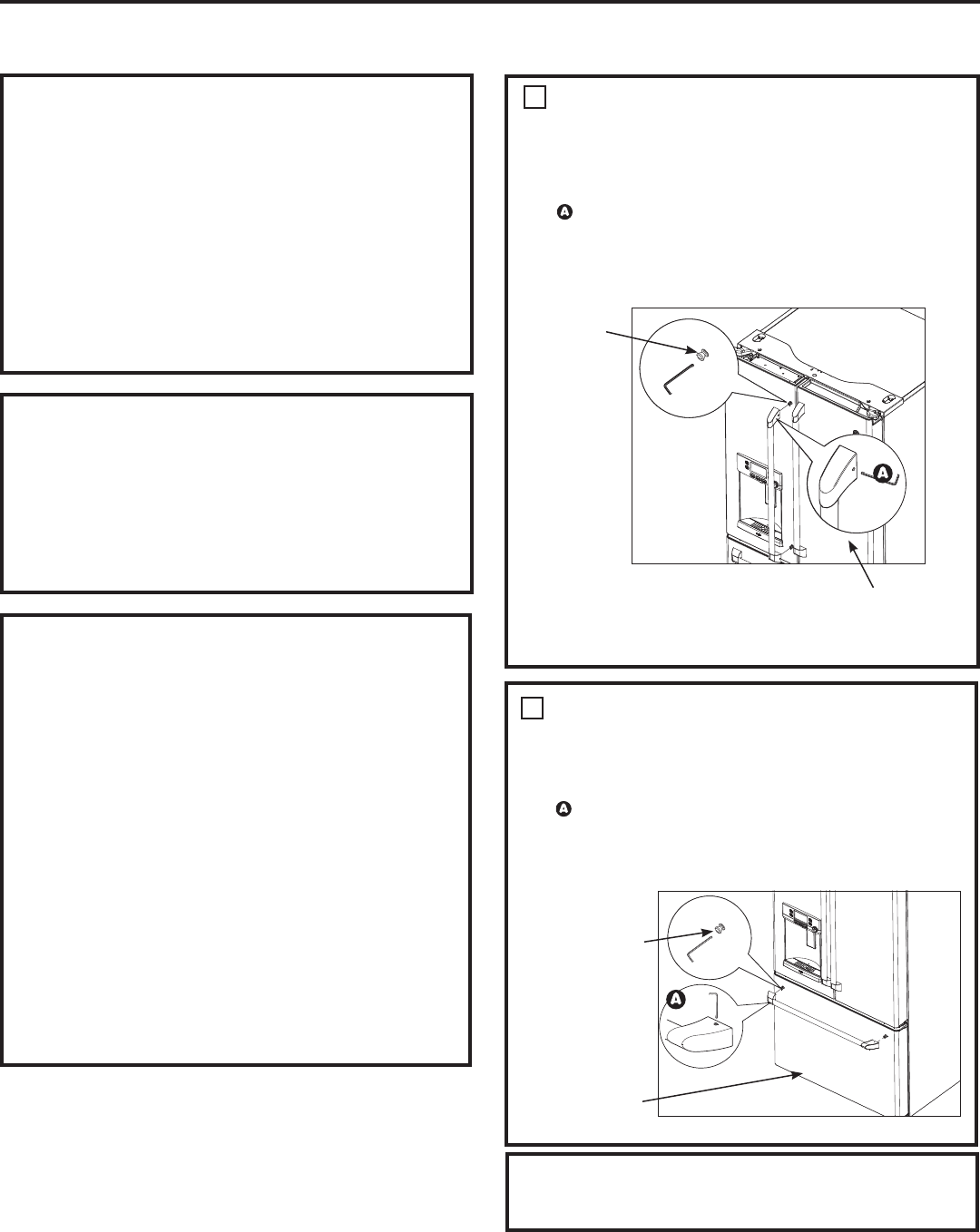 A

A

A

A