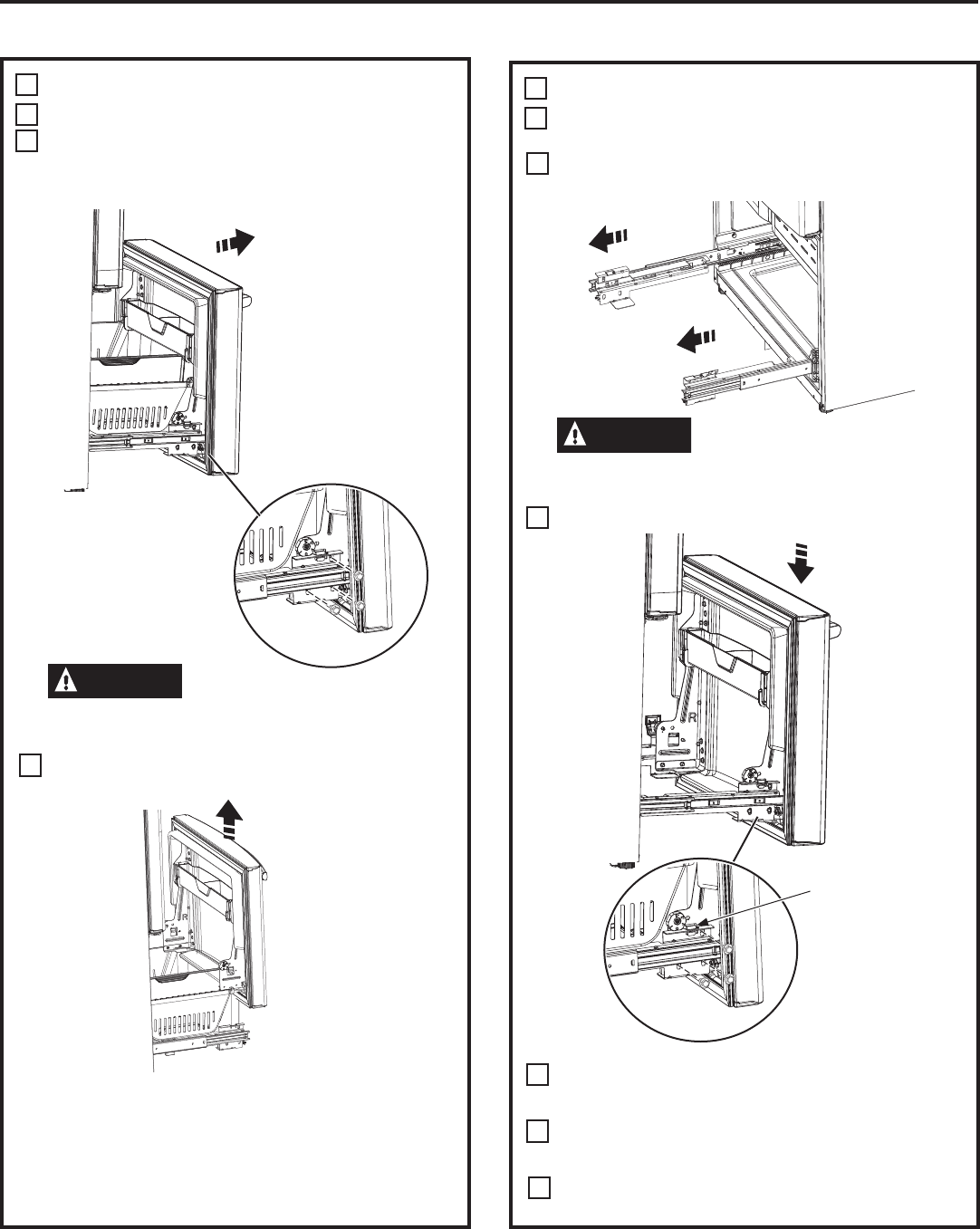 R

R