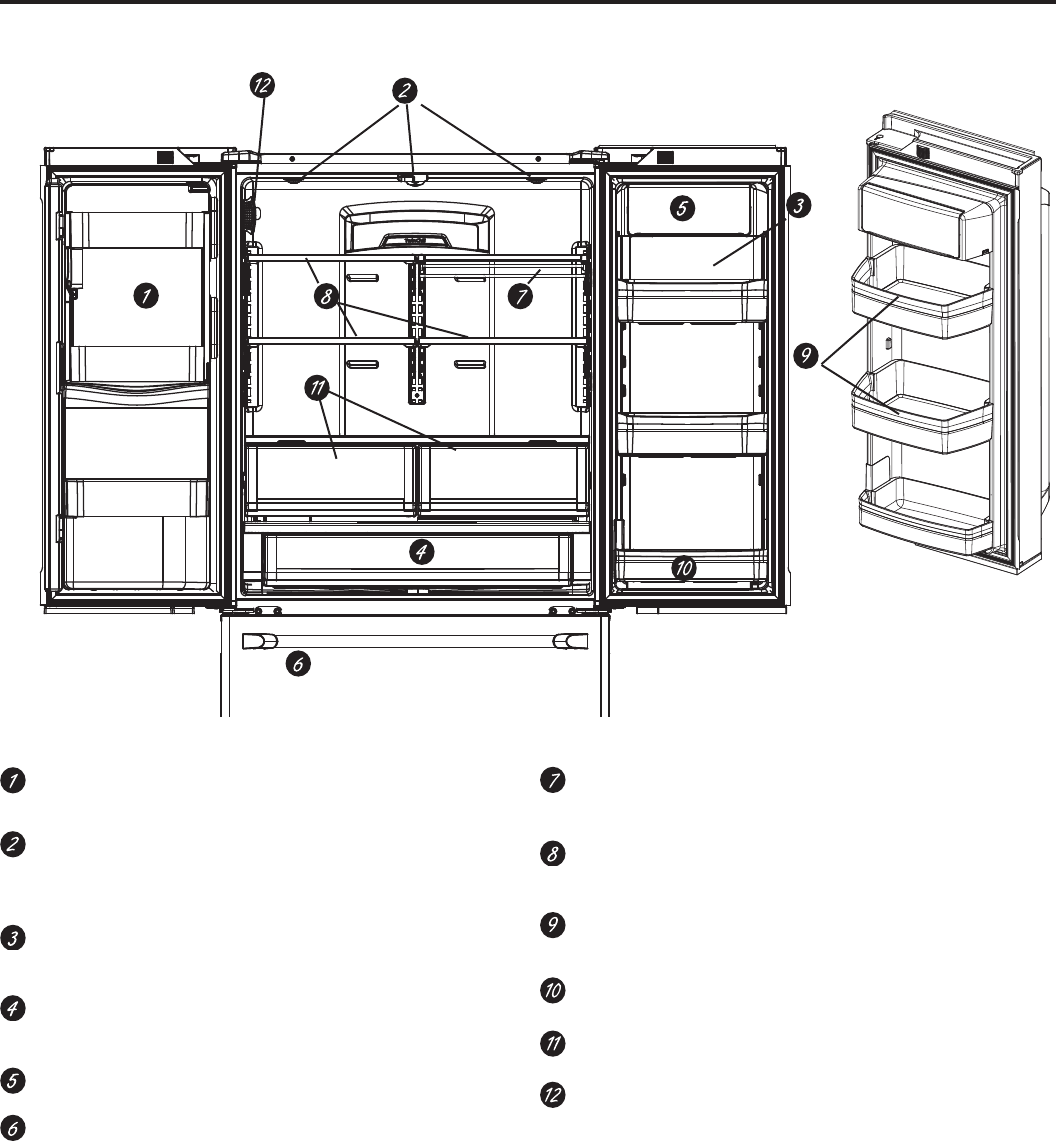 12
2
5
3
1
8
7
9
11
4
10
6

1

2

3

4

5

6

7

8

9

10

11

12