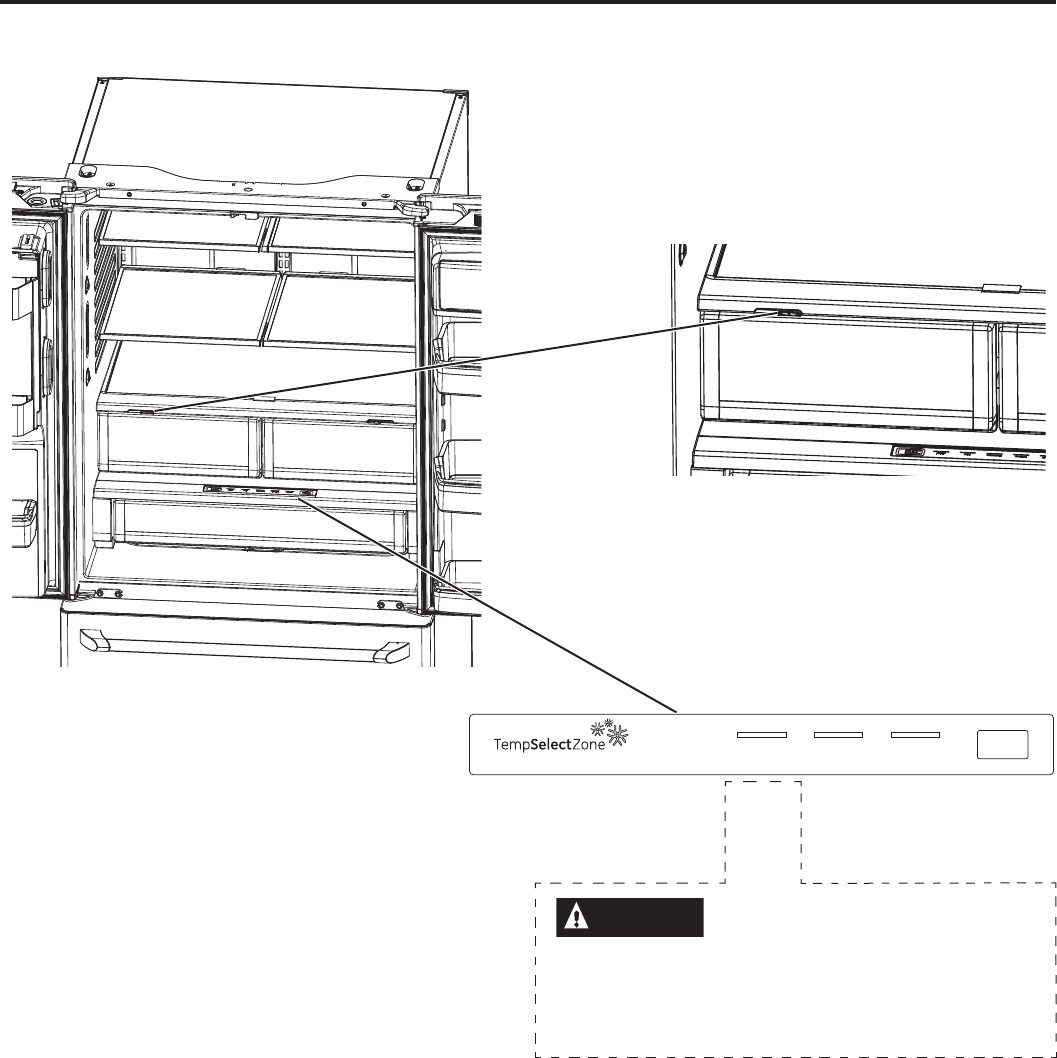 TempSelectZone