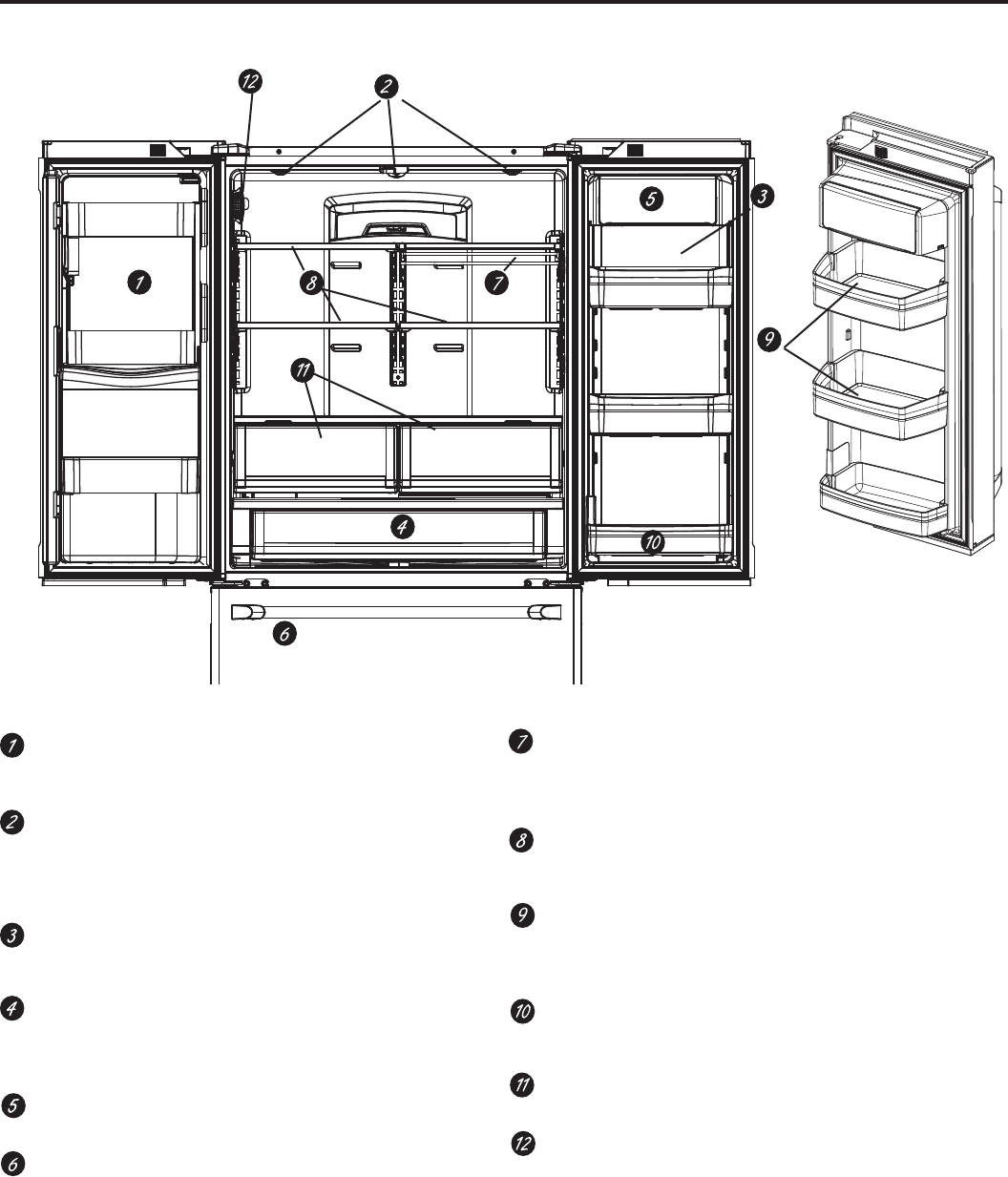 12
2
5
3
1
8
7
9
11
4
10
6

1

2

3

4

5

6

7

8

9

10

11

12