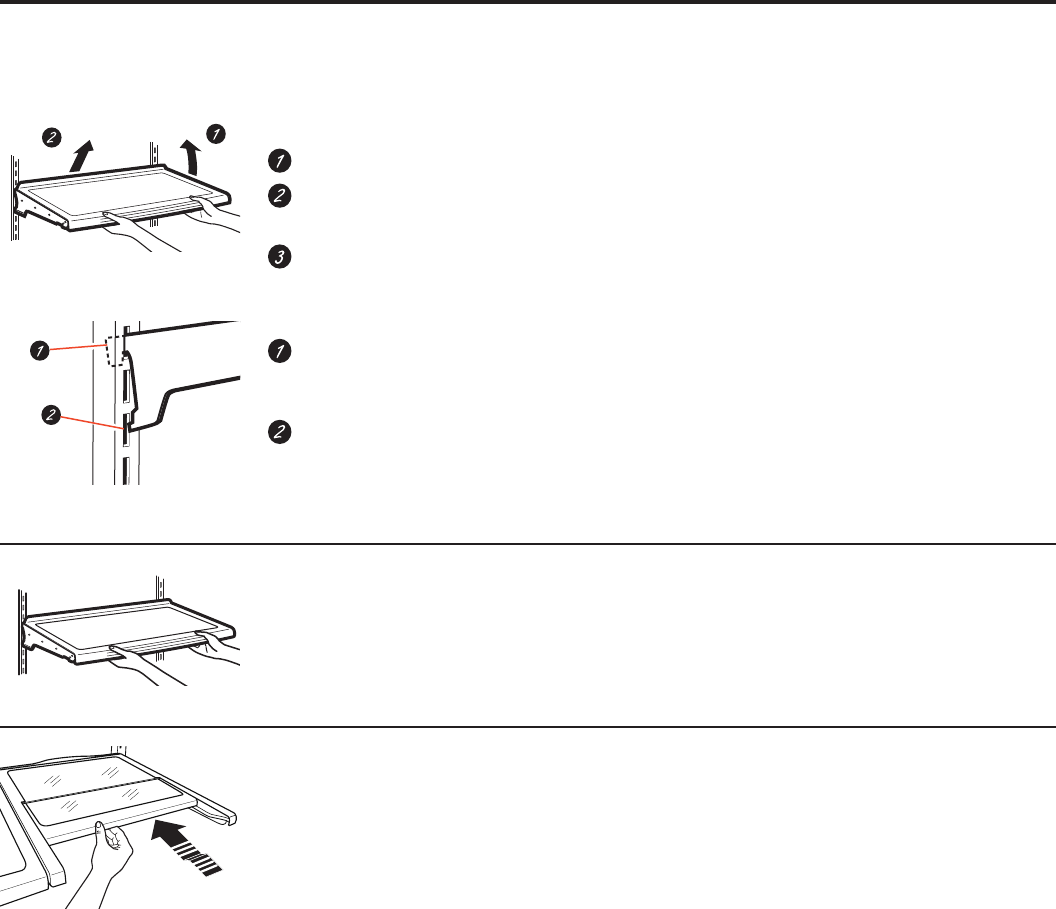 2 1

1
2

3

1

2

1

2