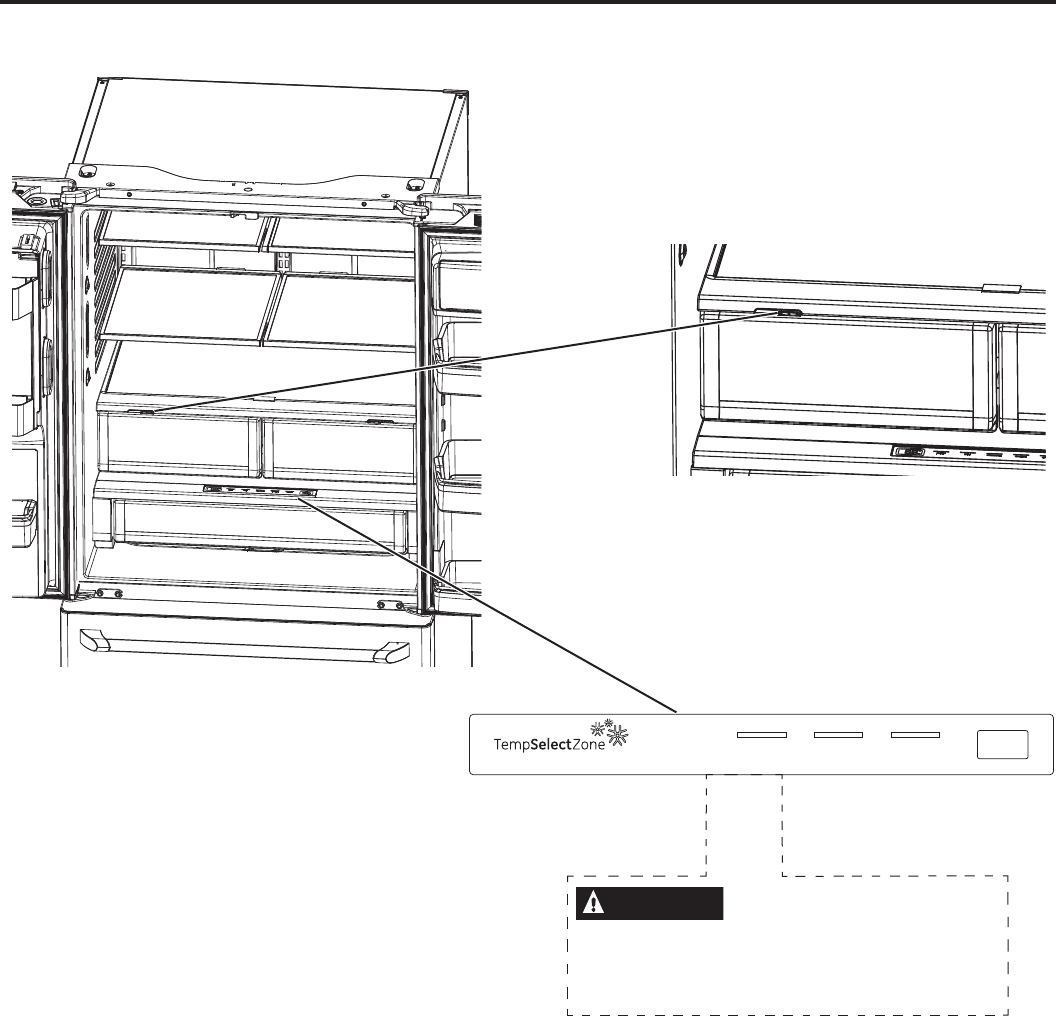 TempSelectZone