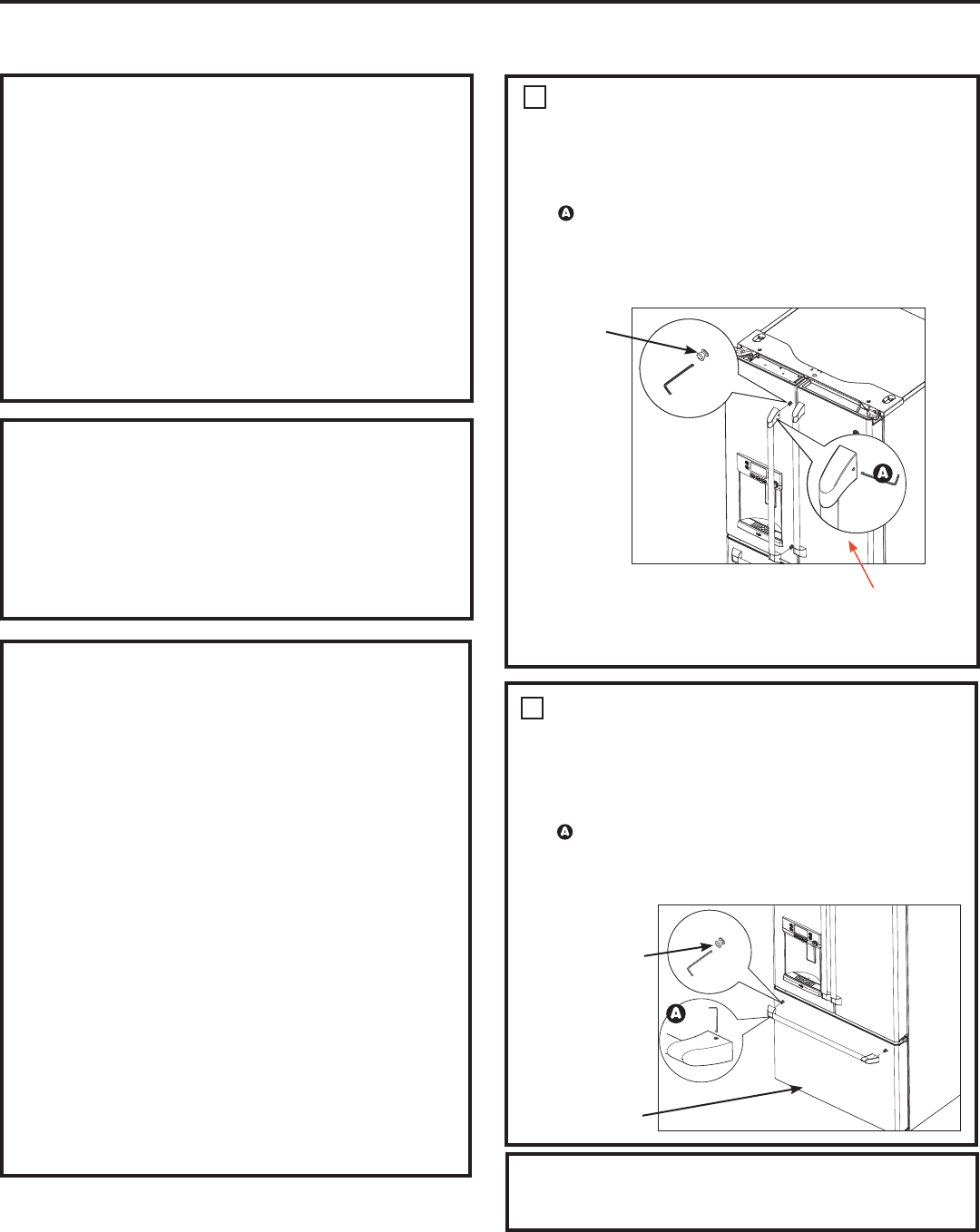 A

A

A

A