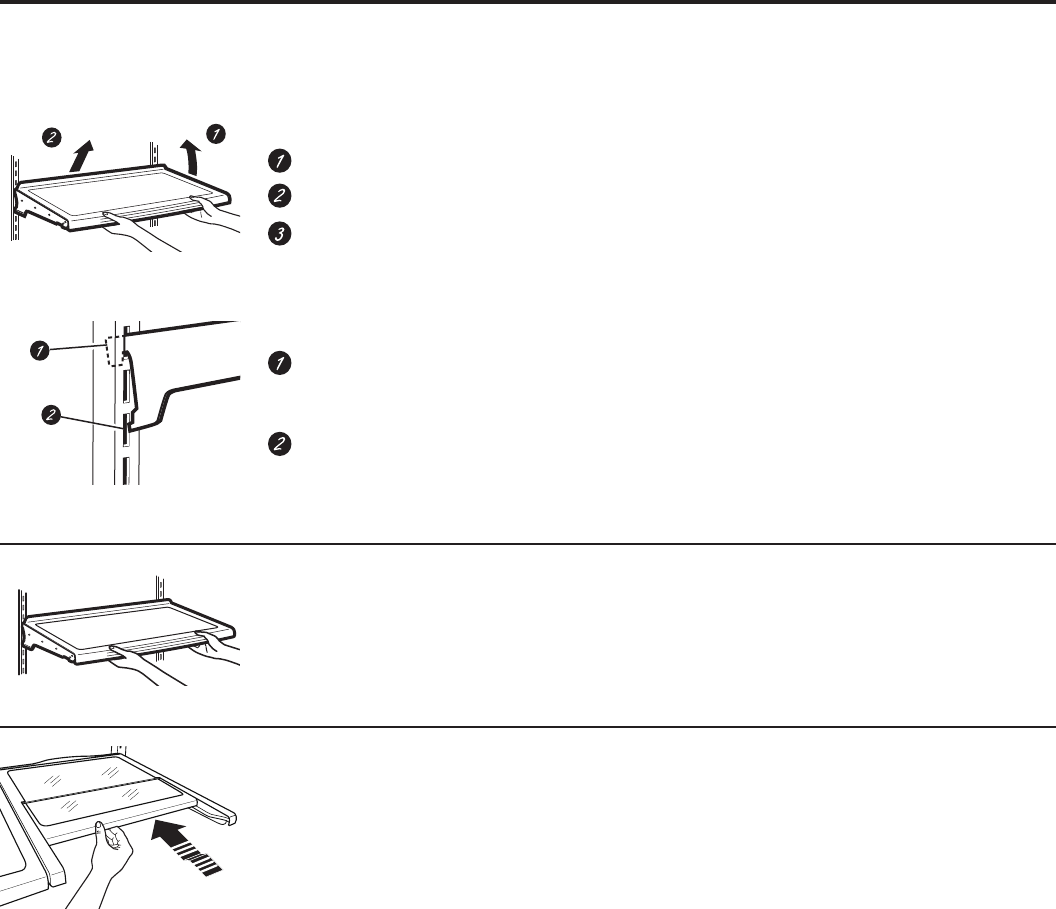 2 1

1
2
3

1
2

1

2