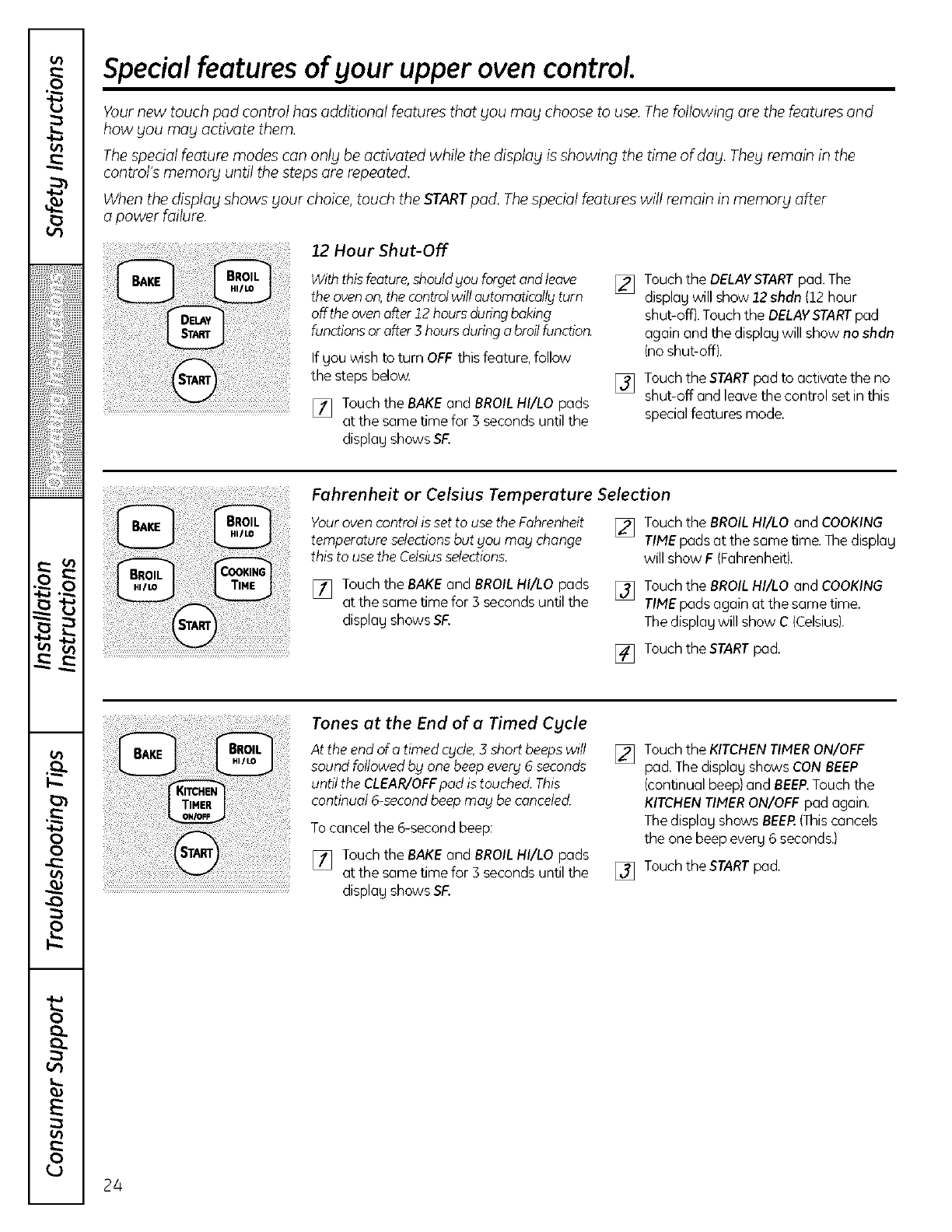 Safety Instructions

Operating Instructions

Installation Instructions

Troubleshooting Tips

Consumer Support

Special features of your upper oven control.

Your new touch pad control has additional features that you may choose to use. The following are the features and how you may activate them.

The special feature modes can only be activated while the display is showing the time of day. They remain in the control's memory until the steps are repeated.

When the display shows your choice, touch the START pad. The special features will remain in memory after a power failure.

BAKE
BROIL HI/LO
DELAY START
START

12 Hour Shut-Off

With this feature, should you forget and leave the oven on, the control will automatically turn off the oven after 12 hours during baking functions or after 3 hours during a broil function.

If you wish to turn OFF this feature, follow the steps below.

1 Touch the BAKE and BROIL HI/LO pads at the same time for 3 seconds until the display shows SF.

2 Touch the DELAY START pad. The display will show 12 shdn (12 hour shut-off). Touch the DELAY START pad again and the display will show no shdn (no shut-off).

3 Touch the START pad to activate the no shut-off and leave the control set in this special features mode.

BAKE
BROIL HI/LO
BROIL HI/LO
COOKING TIME
START

Fahrenheit or Celsius Temperature Selection

Your oven control is set to use the Fahrenheit temperature selections but you may change this to use the Celsius selections.

1 Touch the BAKE and BROIL HI/LO pads at the same time for 3 seconds until the display shows SF.

2 Touch the BROIL HI/LO and COOKING TIME pads at the same time. The display will show F (Fahrenheit).

3 Touch the BROIL HI/LO and COOKING TIME pads again at the same time. The display will show C (Celsius).

4 Touch the START pad.

BAKE
BROIL HI/LO
KITCHEN TIMER ON/OFF
START

Tones at the End of a Timed Cycle

At the end of a timed cycle, 3 short beeps will sound followed by one beep every 6 seconds until the CLEAR/OFF pad is touched. This continual 6-second beep may be canceled.

To cancel the 6-second beep:

1 Touch the BAKE and BROIL HI/LO pads at the same time for 3 seconds until the display shows SF.

2 Touch the KITCHEN TIMER ON/OFF pad. The display shows CON BEEP (continual beep) and BEEP. Touch the KITCHEN TIMER ON/OFF pad again. The display shows BEEP. (This cancels the one beep every 6 seconds.)

3 Touch the START pad.

24