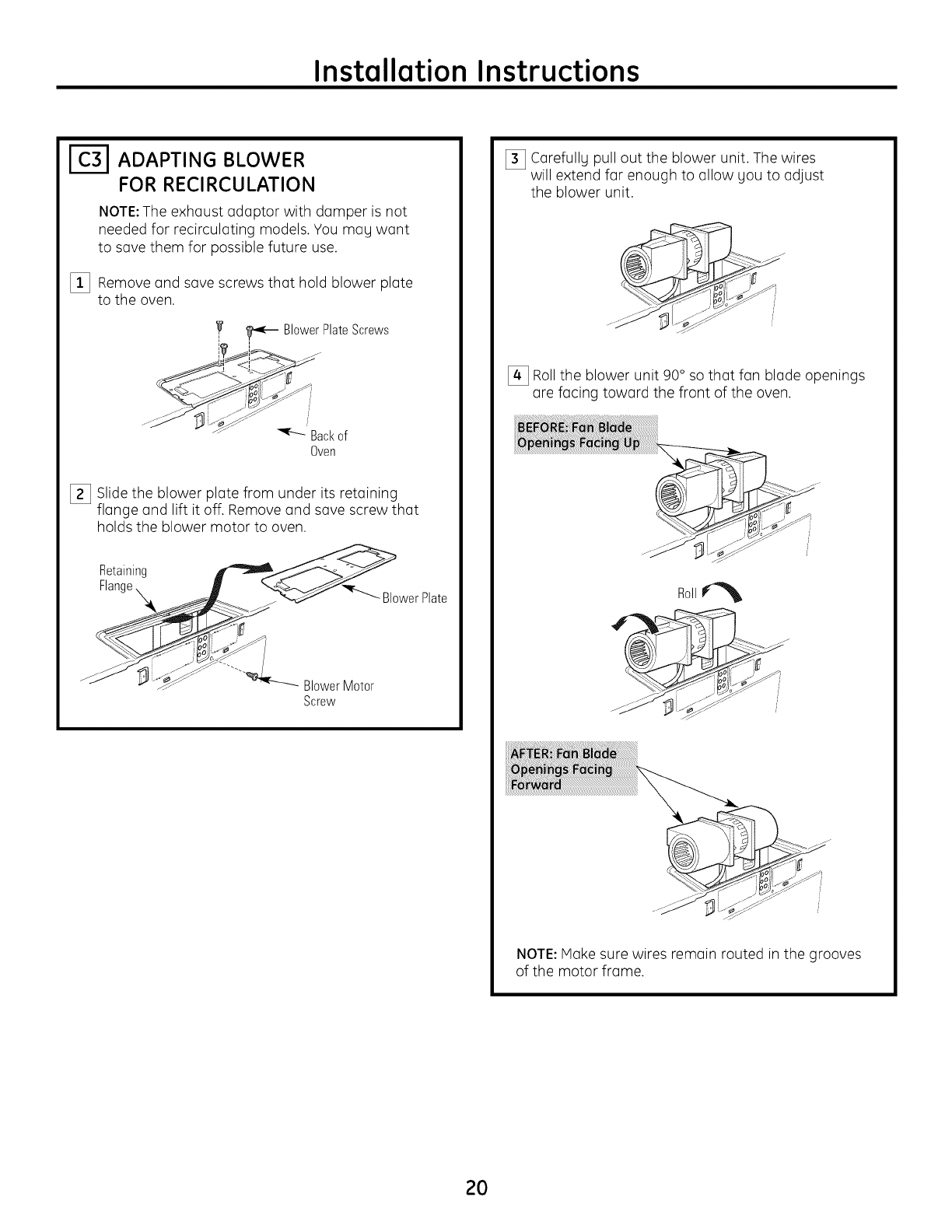 Installation Instructions

C3 ADAPTING BLOWER FOR RECIRCULATION

NOTE: The exhaust adaptor with damper is not needed for recirculating models. You may want to save them for possible future use.

1 Remove and save screws that hold blower plate to the oven.

Blower Plate Screws

Back of Oven

2 Slide the blower plate from under its retaining flange and lift it off. Remove and save screw that holds the blower motor to oven.

Retaining Flange

Blower Plate

Blower Motor Screw

3 Carefully pull out the blower unit. The wires will extend far enough to allow you to adjust the blower unit.

4 Roll the blower unit 90° so that fan blade openings are facing toward the front of the oven.

BEFORE: Fan Blade Openings Facing Up

Roll

AFTER: Fan Blade Openings Facing Forward

NOTE: Make sure wires remain routed in the grooves of the motor frame.

20