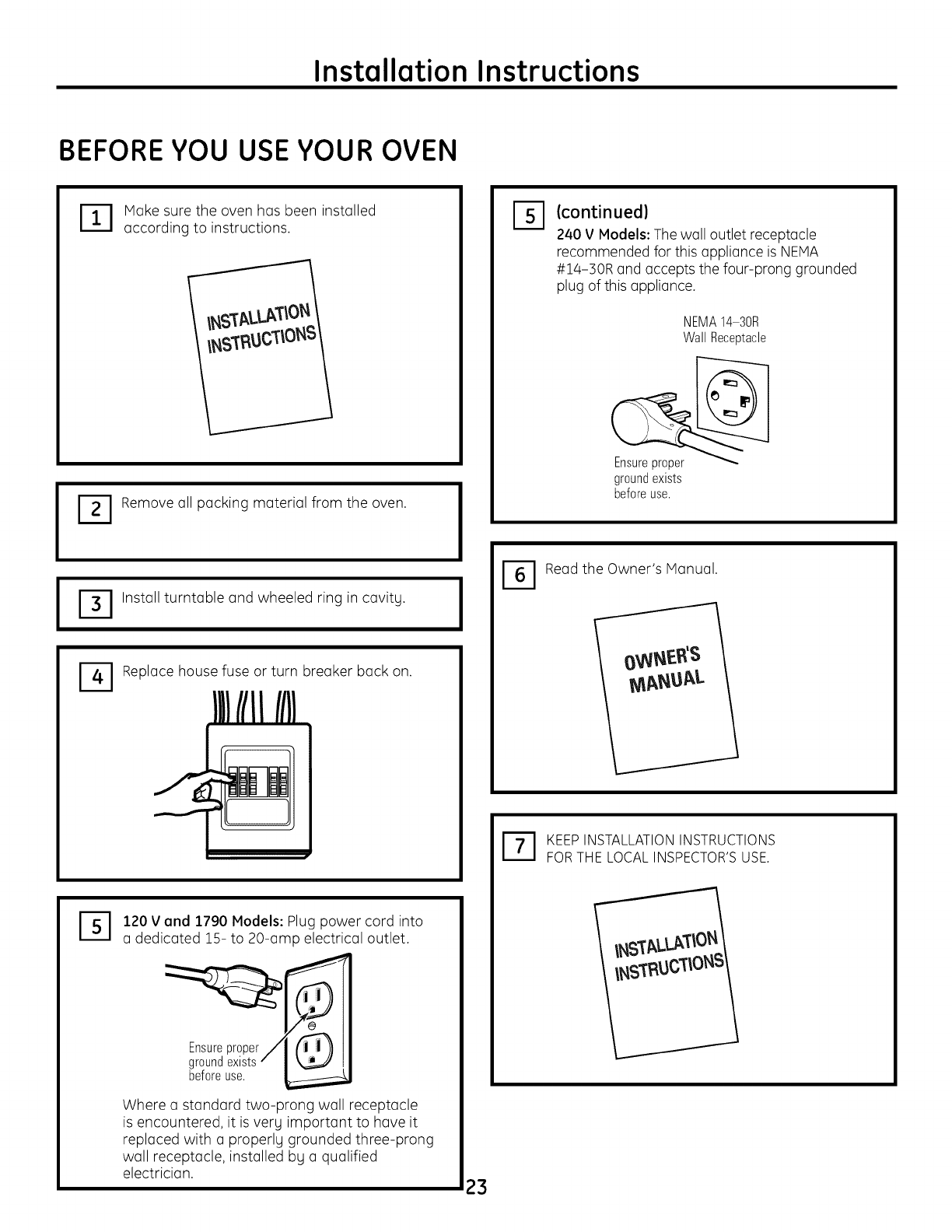 Installation Instructions

BEFORE YOU USE YOUR OVEN

1 Make sure the oven has been installed according to instructions.

INSTALLATION INSTRUCTIONS

2 Remove all packing material from the oven.

3 Install turntable and wheeled ring in cavity.

4 Replace house fuse or turn breaker back on.

5 120 V and 1790 Models: Plug power cord into a dedicated 15- to 20-amp electrical outlet.

Ensure proper ground exists before use.

Where a standard two-prong wall receptacle is encountered, it is very important to have it replaced with a properly grounded three-prong wall receptacle, installed by a qualified electrician.

5 (continued)
240 V Models: The wall outlet receptacle recommended for this appliance is NEMA #14–30R and accepts the four-prong grounded plug of this appliance.

NEMA 14–30R
Wall Receptacle

Ensure proper ground exists before use.

6 Read the Owner's Manual.

OWNER'S MANUAL

7 KEEP INSTALLATION INSTRUCTIONS FOR THE LOCAL INSPECTOR'S USE.

INSTALLATION INSTRUCTIONS

23