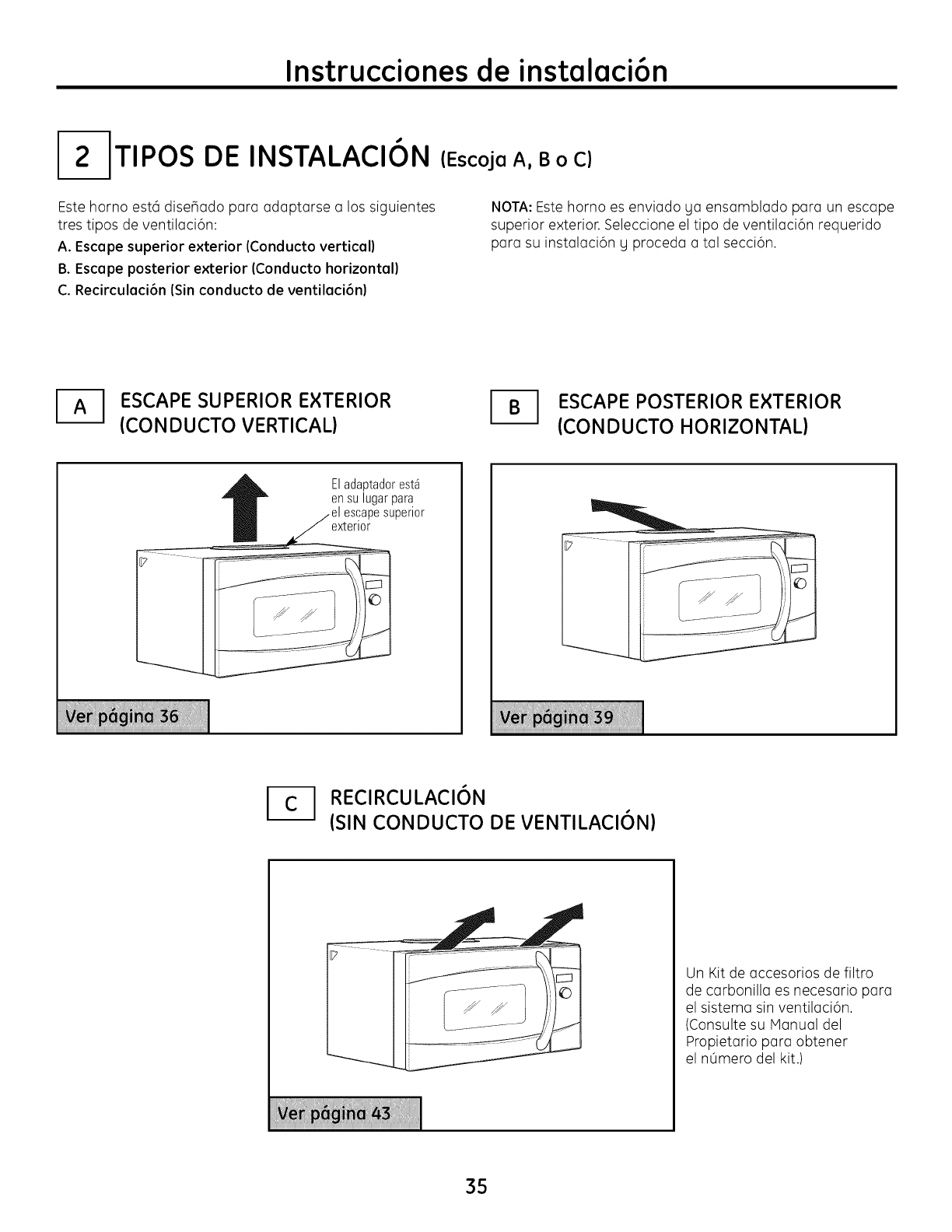 Instrucciones de instalación

2 TIPOS DE INSTALACIÓN (Escoja A, B o C)

Este horno está diseñado para adaptarse a los siguientes tres tipos de ventilación:

A. Escape superior exterior (Conducto vertical)

B. Escape posterior exterior (Conducto horizontal)

C. Recirculación (Sin conducto de ventilación)

NOTA: Este horno es enviado ya ensamblado para un escape superior exterior. Seleccione el tipo de ventilación requerido para su instalación y proceda a tal sección.

A ESCAPE SUPERIOR EXTERIOR (CONDUCTO VERTICAL)

El adaptador está en su lugar para el escape superior exterior

Ver página 36

B ESCAPE POSTERIOR EXTERIOR (CONDUCTO HORIZONTAL)

Ver página 39

C RECIRCULACIÓN (SIN CONDUCTO DE VENTILACIÓN)

Ver página 43

Un Kit de accesorios de filtro de carbonilla es necesario para el sistema sin ventilación. (Consulte su Manual del Propietario para obtener el número del kit.)

35