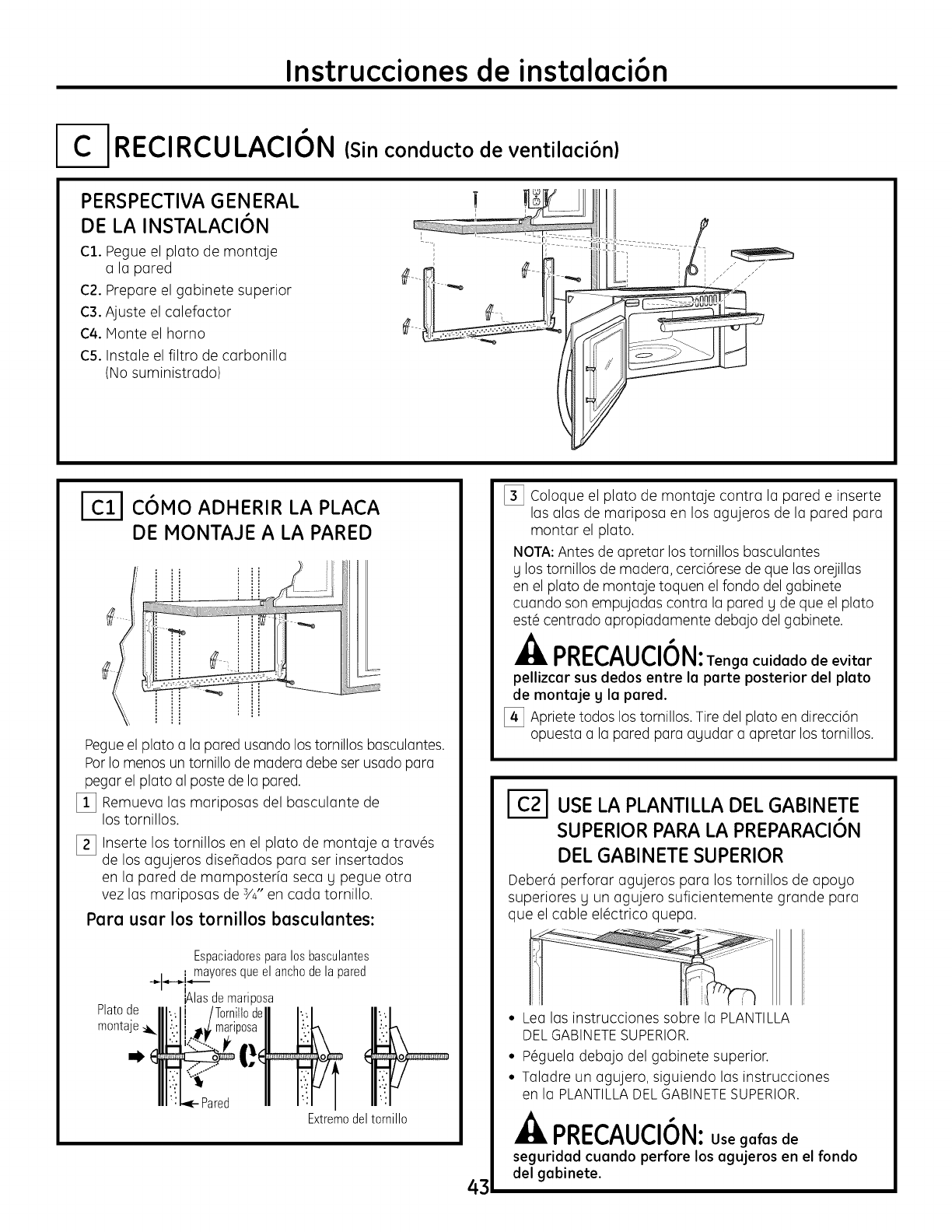 Instrucciones de instalación

C RECIRCULACIÓN (Sin conducto de ventilación)

PERSPECTIVA GENERAL DE LA INSTALACIÓN

C1. Pegue el plato de montaje a la pared
C2. Prepare el gabinete superior
C3. Ajuste el calefactor
C4. Monte el horno
C5. Instale el filtro de carbonilla (No suministrado)

C1 CÓMO ADHERIR LA PLACA DE MONTAJE A LA PARED

Pegue el plato a la pared usando los tornillos basculantes. Por lo menos un tornillo de madera debe ser usado para pegar el plato al poste de la pared.

1 Remueva las mariposas del basculante de los tornillos.

2 Inserte los tornillos en el plato de montaje a través de los agujeros diseñados para ser insertados en la pared de mampostería seca y pegue otra vez las mariposas de $\frac{3}{4}$" en cada tornillo.

Para usar los tornillos basculantes:

Espaciadores para los basculantes mayores que el ancho de la pared

Alas de mariposa

Plato de montaje

Tornillo de mariposa

Pared

Extremo del tornillo

3 Coloque el plato de montaje contra la pared e inserte las alas de mariposa en los agujeros de la pared para montar el plato.

NOTA: Antes de apretar los tornillos basculantes y los tornillos de madera, cerciórese de que las orejillas en el plato de montaje toquen el fondo del gabinete cuando son empujadas contra la pared y de que el plato esté centrado apropiadamente debajo del gabinete.

PRECAUCIÓN: Tenga cuidado de evitar pellizcar sus dedos entre la parte posterior del plato de montaje y la pared.

4 Apriete todos los tornillos. Tire del plato en dirección opuesta a la pared para ayudar a apretar los tornillos.

C2 USE LA PLANTILLA DEL GABINETE SUPERIOR PARA LA PREPARACIÓN DEL GABINETE SUPERIOR

Deberá perforar agujeros para los tornillos de apoyo superiores y un agujero suficientemente grande para que el cable eléctrico quepa.

• Lea las instrucciones sobre la PLANTILLA DEL GABINETE SUPERIOR.
• Péguela debajo del gabinete superior.
• Taladre un agujero, siguiendo las instrucciones en la PLANTILLA DEL GABINETE SUPERIOR.

PRECAUCIÓN: Use gafas de seguridad cuando perfore los agujeros en el fondo del gabinete.

43