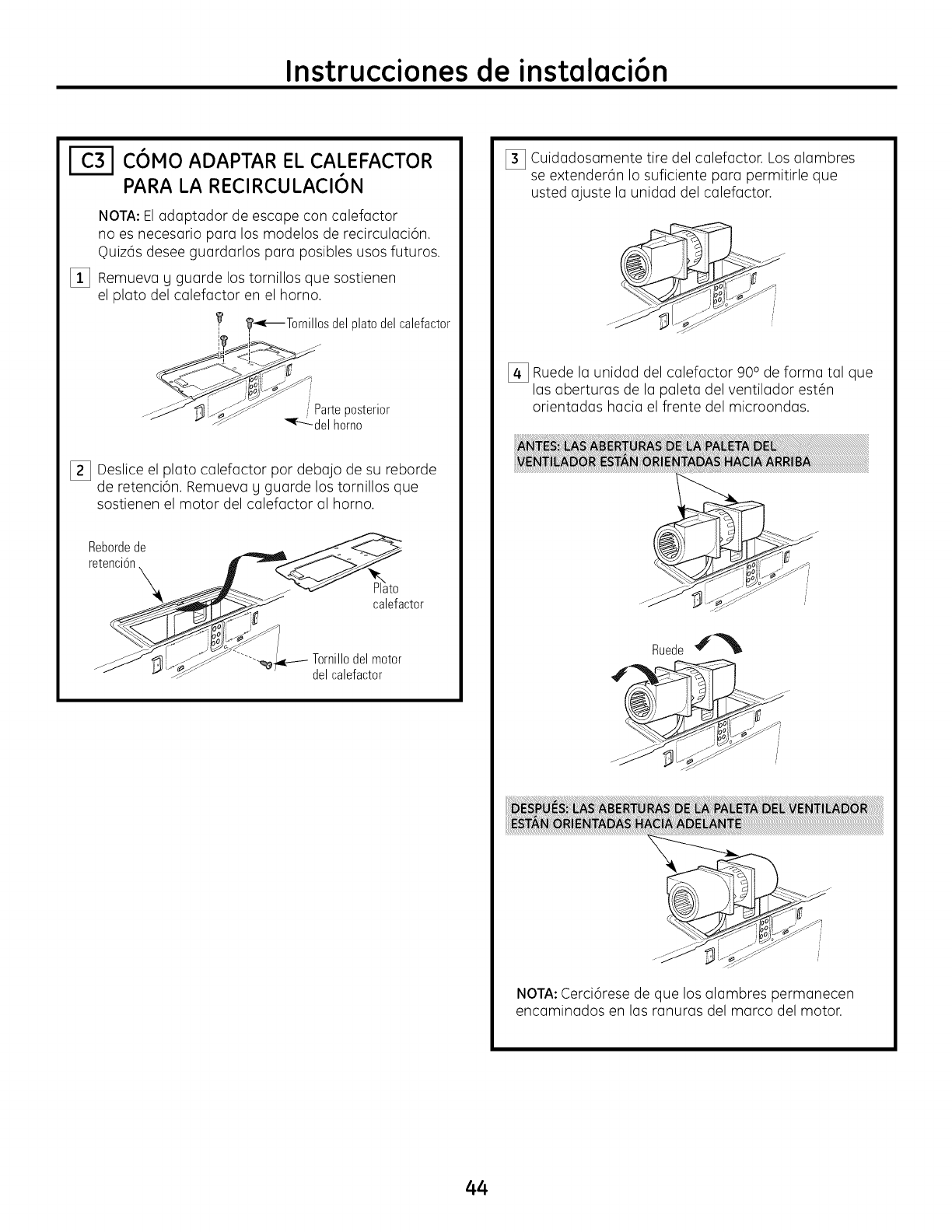 Instrucciones de instalación

C3 CÓMO ADAPTAR EL CALEFACTOR PARA LA RECIRCULACIÓN

NOTA: El adaptador de escape con calefactor no es necesario para los modelos de recirculación. Quizás desee guardarlos para posibles usos futuros.

1 Remueva y guarde los tornillos que sostienen el plato del calefactor en el horno.

Tornillos del plato del calefactor

Parte posterior del horno

2 Deslice el plato calefactor por debajo de su reborde de retención. Remueva y guarde los tornillos que sostienen el motor del calefactor al horno.

Reborde de retención

Plato calefactor

Tornillo del motor del calefactor

3 Cuidadosamente tire del calefactor. Los alambres se extenderán lo suficiente para permitirle que usted ajuste la unidad del calefactor.

4 Ruede la unidad del calefactor 90° de forma tal que las aberturas de la paleta del ventilador estén orientadas hacia el frente del microondas.

ANTES: LAS ABERTURAS DE LA PALETA DEL VENTILADOR ESTÁN ORIENTADAS HACIA ARRIBA

Ruede

DESPUÉS: LAS ABERTURAS DE LA PALETA DEL VENTILADOR ESTÁN ORIENTADAS HACIA ADELANTE

NOTA: Cerciórese de que los alambres permanecen encaminados en las ranuras del marco del motor.

44