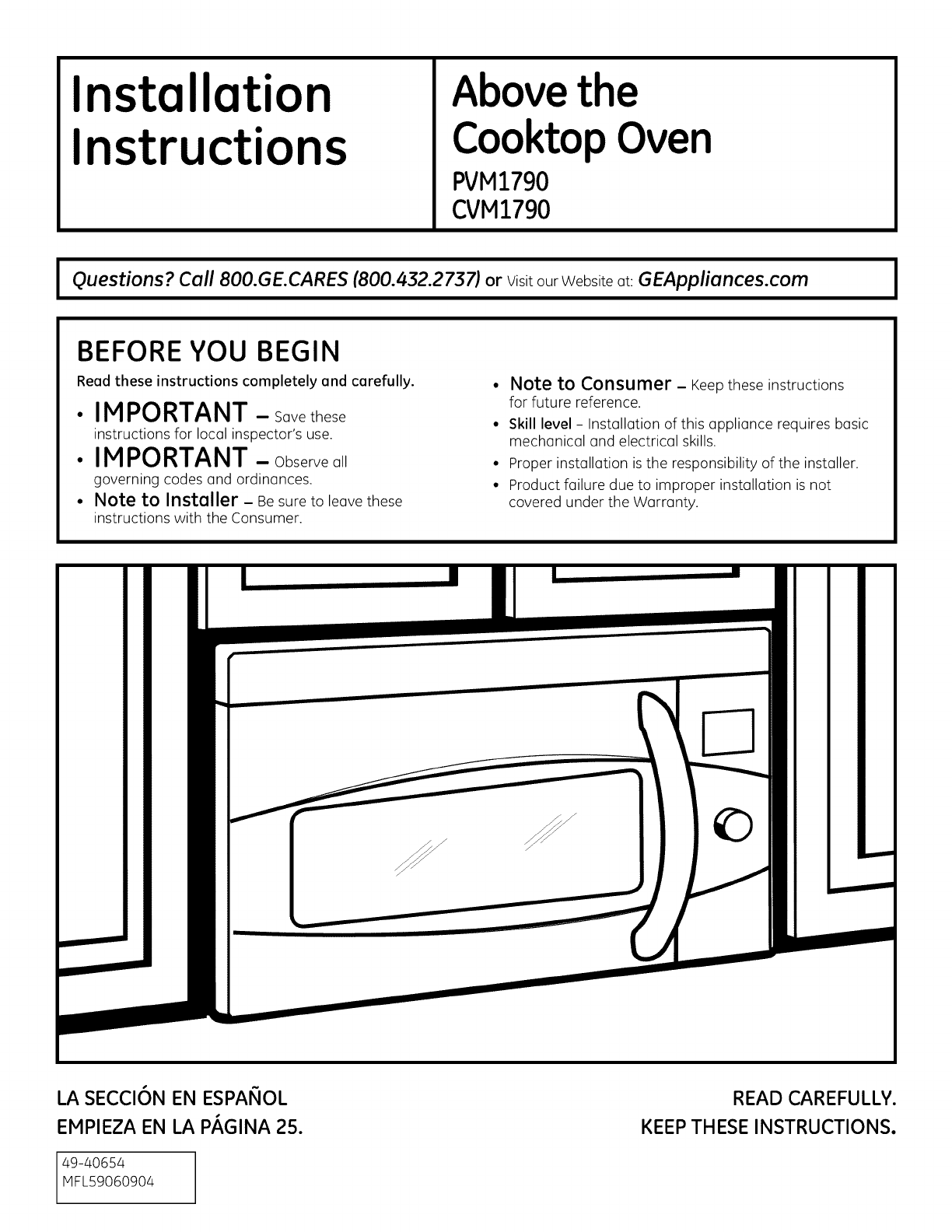 Installation Instructions

Above the Cooktop Oven
PVM1790
CVM1790

Questions? Call 800.GE.CARES (800.432.2737) or Visit our Website at: GEAppliances.com

BEFORE YOU BEGIN

Read these instructions completely and carefully.

• IMPORTANT – Save these instructions for local inspector's use.
• IMPORTANT – Observe all governing codes and ordinances.
• Note to Installer – Be sure to leave these instructions with the Consumer.
• Note to Consumer – Keep these instructions for future reference.
• Skill level – Installation of this appliance requires basic mechanical and electrical skills.
• Proper installation is the responsibility of the installer.
• Product failure due to improper installation is not covered under the Warranty.

LA SECCIÓN EN ESPAÑOL
EMPIEZA EN LA PÁGINA 25.

READ CAREFULLY.
KEEP THESE INSTRUCTIONS.

49-40654
MFL59060904