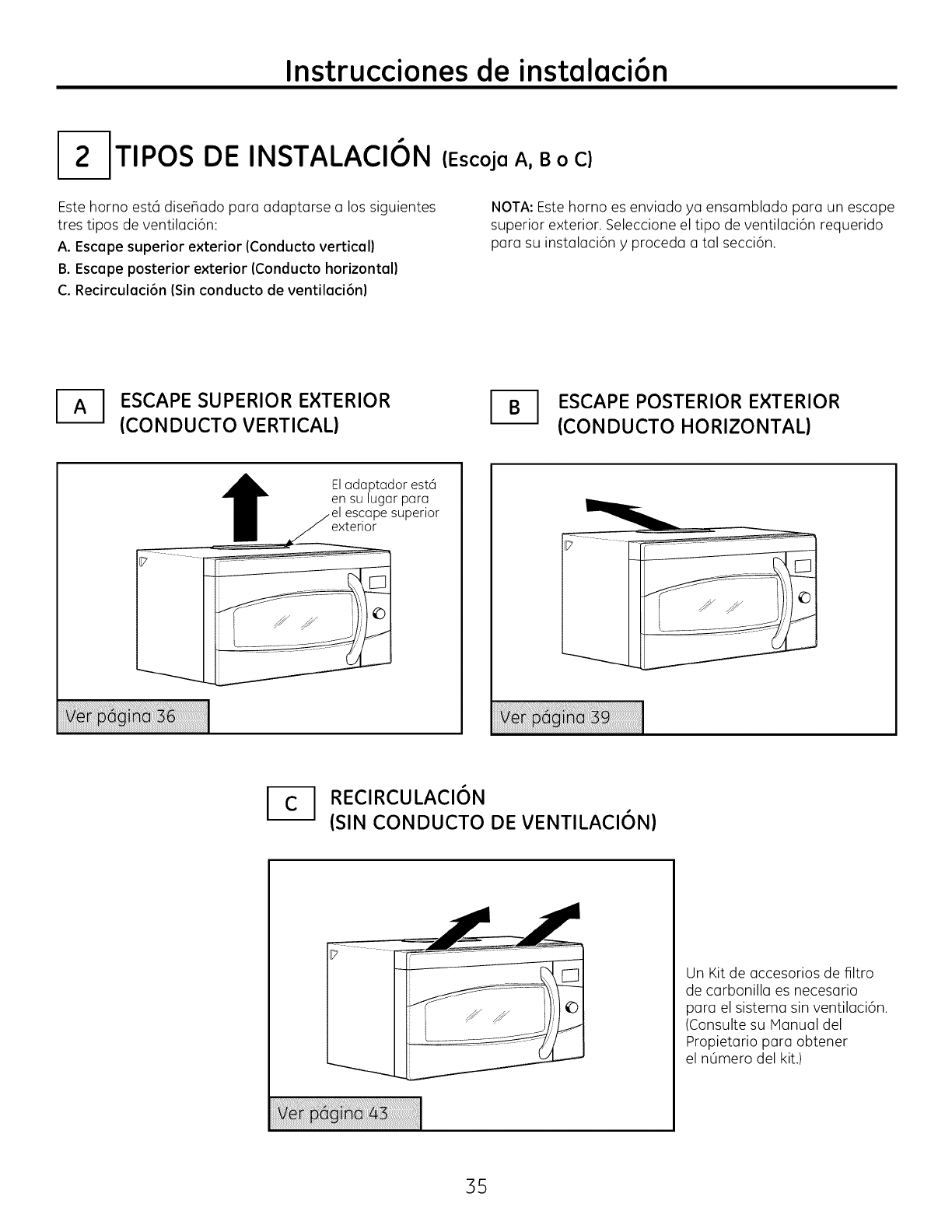 Instrucciones de instalación

2 TIPOS DE INSTALACIÓN (Escoja A, B o C)

Este horno está diseñado para adaptarse a los siguientes tres tipos de ventilación:

A. Escape superior exterior (Conducto vertical)

B. Escape posterior exterior (Conducto horizontal)

C. Recirculación (Sin conducto de ventilación)

NOTA: Este horno es enviado ya ensamblado para un escape superior exterior. Seleccione el tipo de ventilación requerido para su instalación y proceda a tal sección.

A ESCAPE SUPERIOR EXTERIOR (CONDUCTO VERTICAL)

El adaptador está en su lugar para el escape superior exterior

Ver página 36

B ESCAPE POSTERIOR EXTERIOR (CONDUCTO HORIZONTAL)

Ver página 39

C RECIRCULACIÓN (SIN CONDUCTO DE VENTILACIÓN)

Ver página 43

Un Kit de accesorios de filtro de carbonilla es necesario para el sistema sin ventilación. (Consulte su Manual del Propietario para obtener el número del kit.)

35